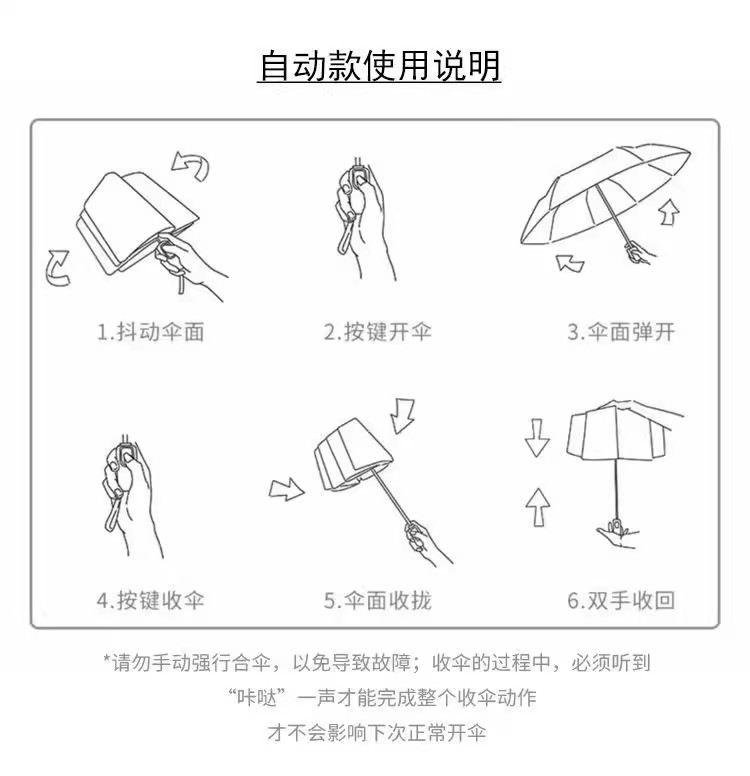 自动款使用说明

1.抖动伞面

2.按键开伞

3.伞面弹开

4.按键收伞

5.伞面收拢

6.双手收回

*请勿手动强行合伞，以免导致故障；收伞的过程中，必须听到“咔哒”一声才能完成整个收伞动作才不会影响下次正常开伞