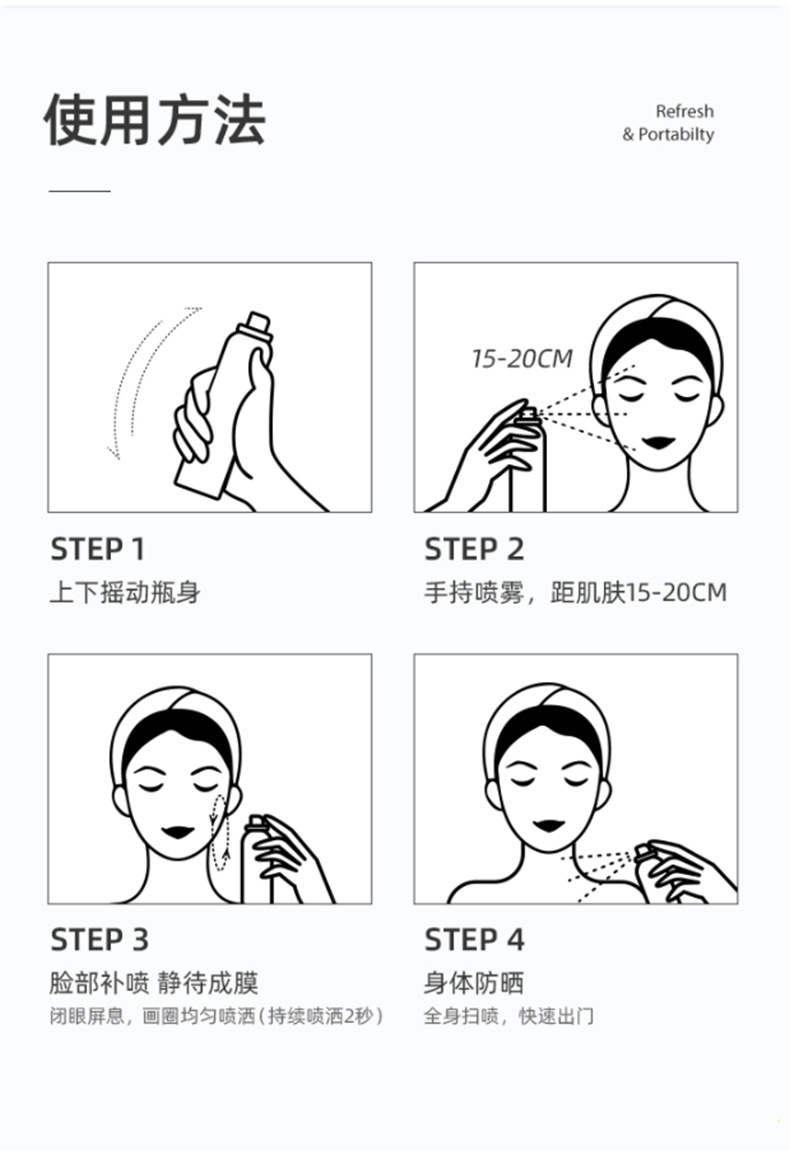 使用方法

Refresh
& Portabilty

15-20CM

STEP 1
上下摇动瓶身

STEP 2
手持喷雾，距肌肤15-20CM

STEP 3
脸部补喷 静待成膜
闭眼屏息，画圈均匀喷洒（持续喷洒2秒）

STEP 4
身体防晒
全身扫喷，快速出门