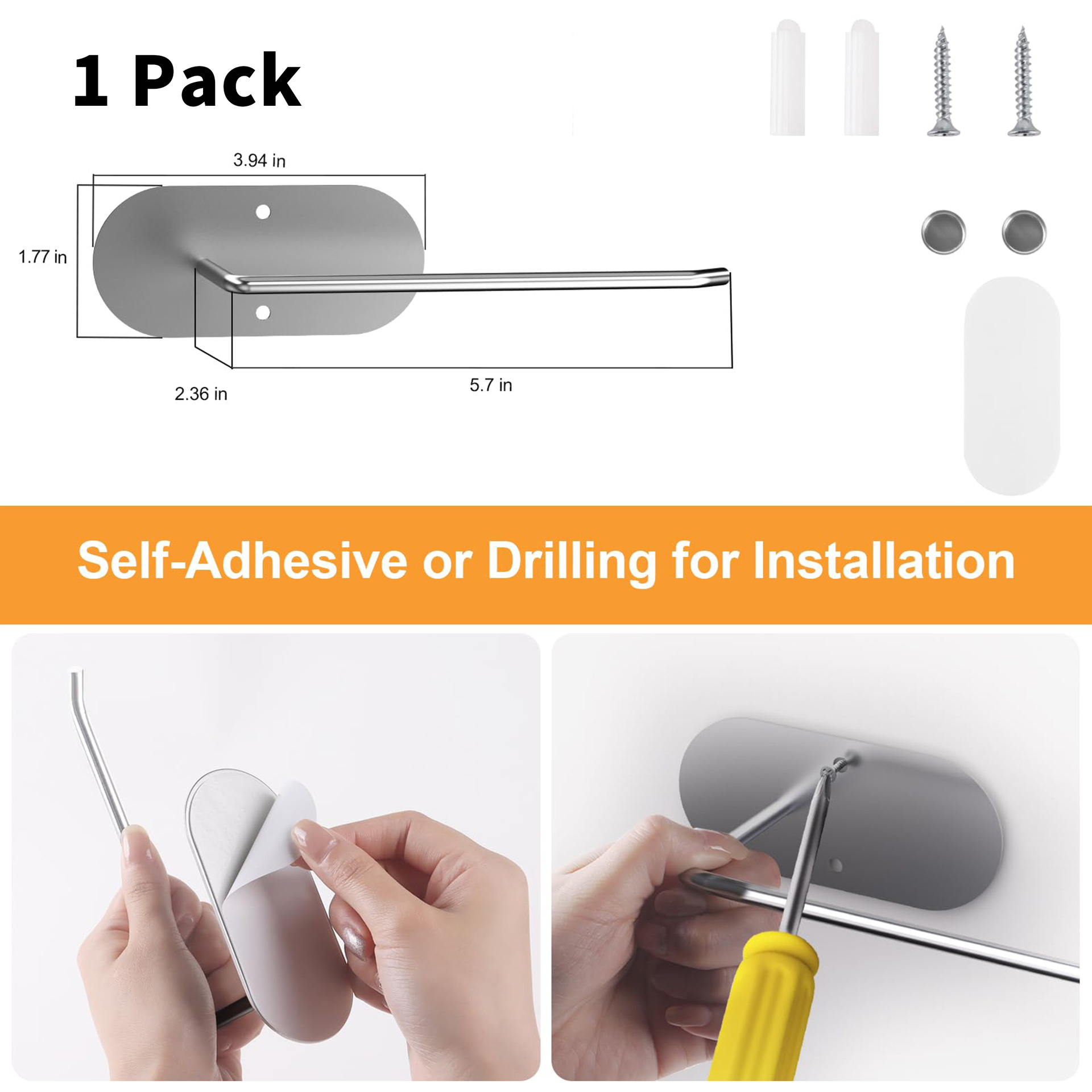 1 Pack

3.94 in

1.77 in

2.36 in

5.7 in

Self-Adhesive or Drilling for Installation