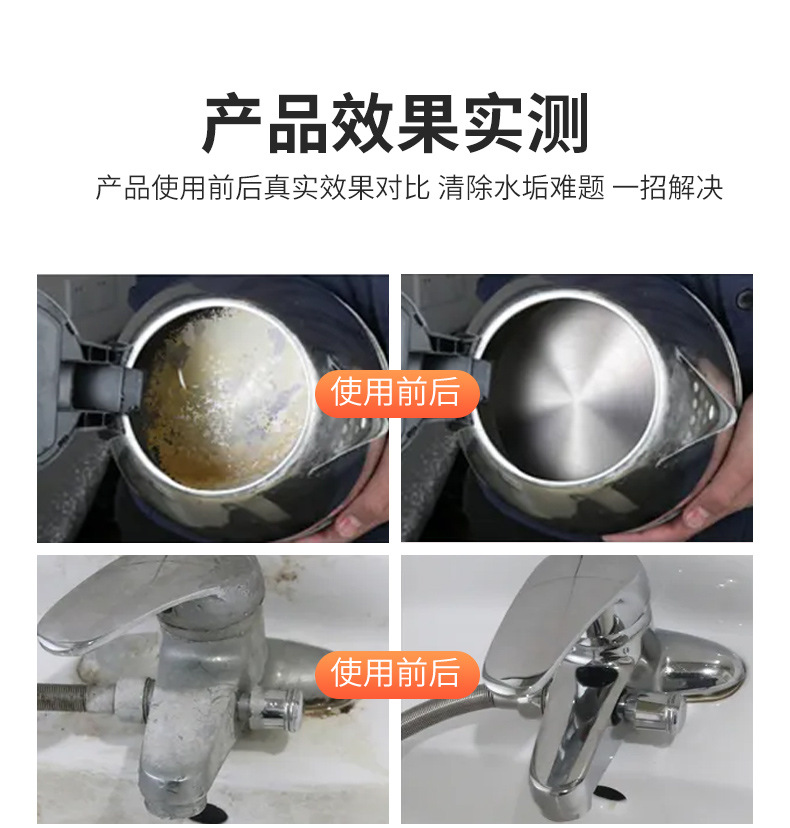 产品效果实测

产品使用前后真实效果对比 清除水垢难题 一招解决

使用前后

使用前后