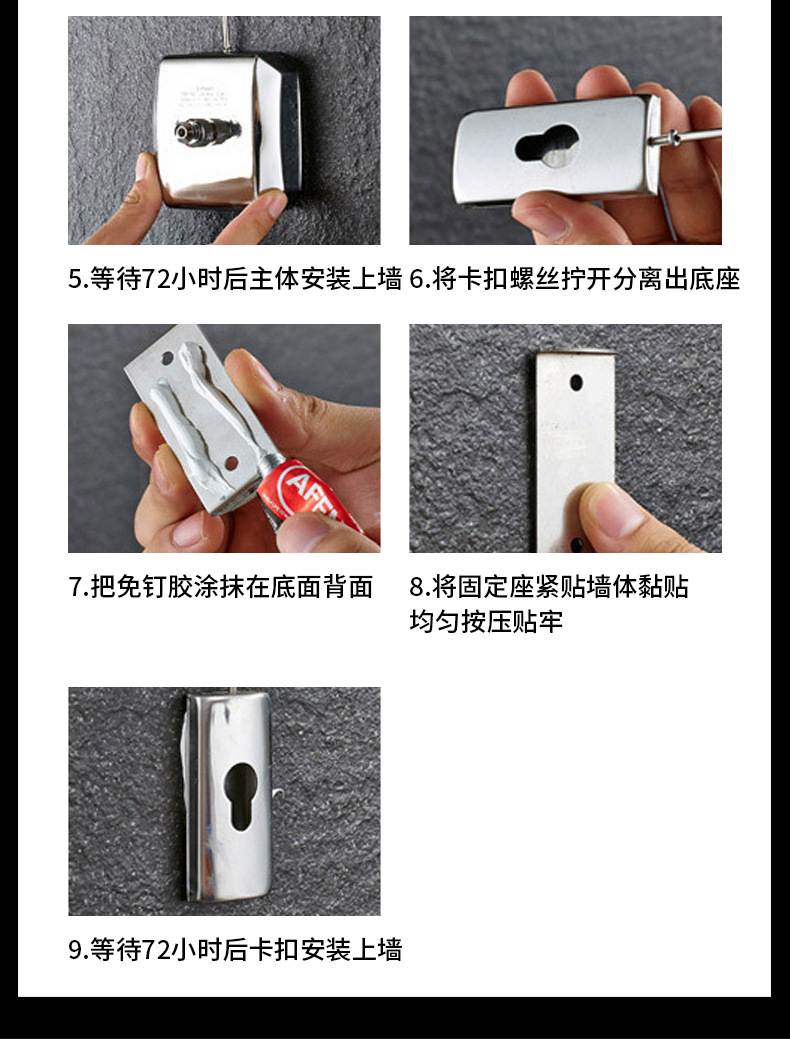 5.等待72小时后主体安装上墙

6.将卡扣螺丝拧开分离出底座

7.把免钉胶涂抹在底面背面

8.将固定座紧贴墙体黏贴均匀按压贴牢

9.等待72小时后卡扣安装上墙