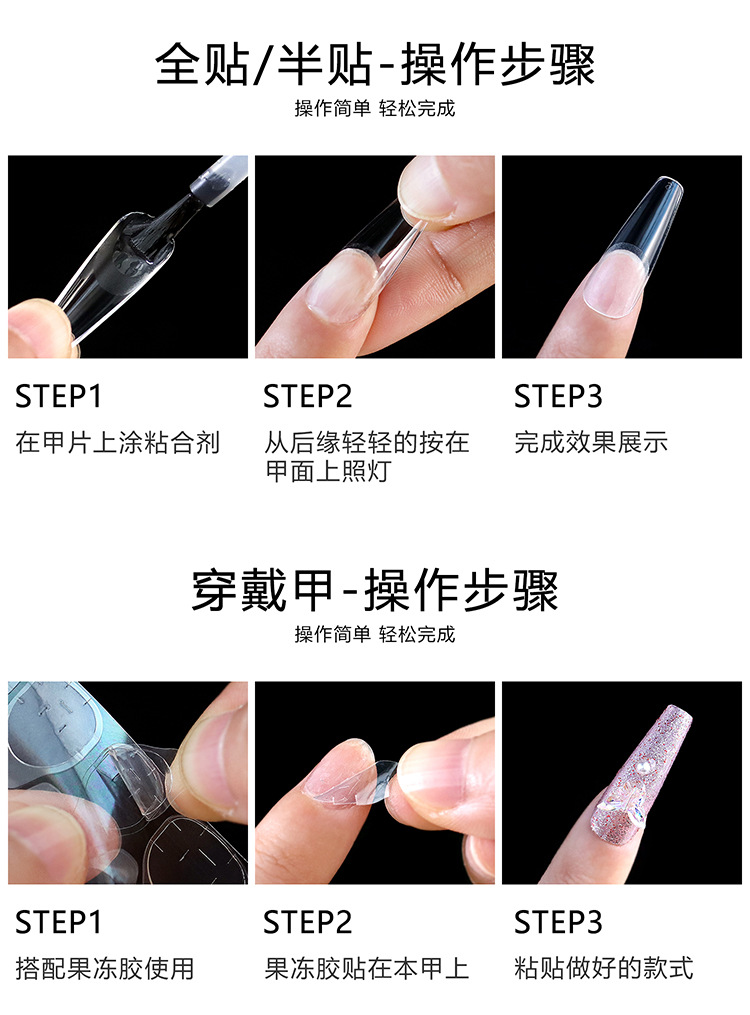 全贴/半贴-操作步骤

操作简单 轻松完成

STEP1

在甲片上涂粘合剂

STEP2

从后缘轻轻的按在甲面上照灯

STEP3

完成效果展示

穿戴甲-操作步骤

操作简单 轻松完成

STEP1

搭配果冻胶使用

STEP2

果冻胶贴在本甲上

STEP3

粘贴做好的款式