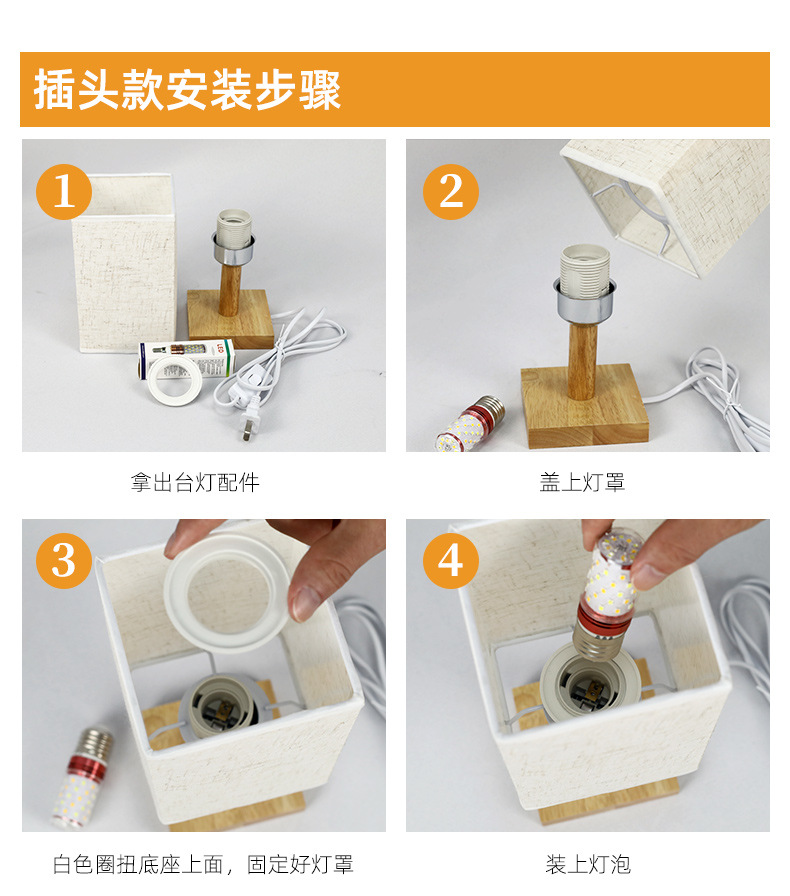 插头款安装步骤

1

拿出台灯配件

2

盖上灯罩

3

白色圈扭底座上面，固定好灯罩

4

装上灯泡