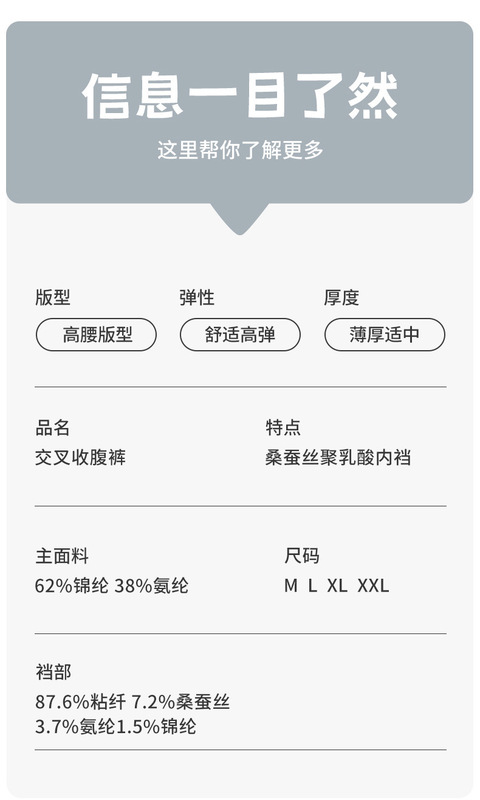 信息一目了然
这里帮你了解更多

版型
高腰版型

弹性
舒适高弹

厚度
薄厚适中

品名
交叉收腹裤

特点
桑蚕丝聚乳酸内裆

主面料
62%锦纶 38%氨纶

尺码
M L XL XXL

裆部
87.6%粘纤 7.2%桑蚕丝
3.7%氨纶1.5%锦纶