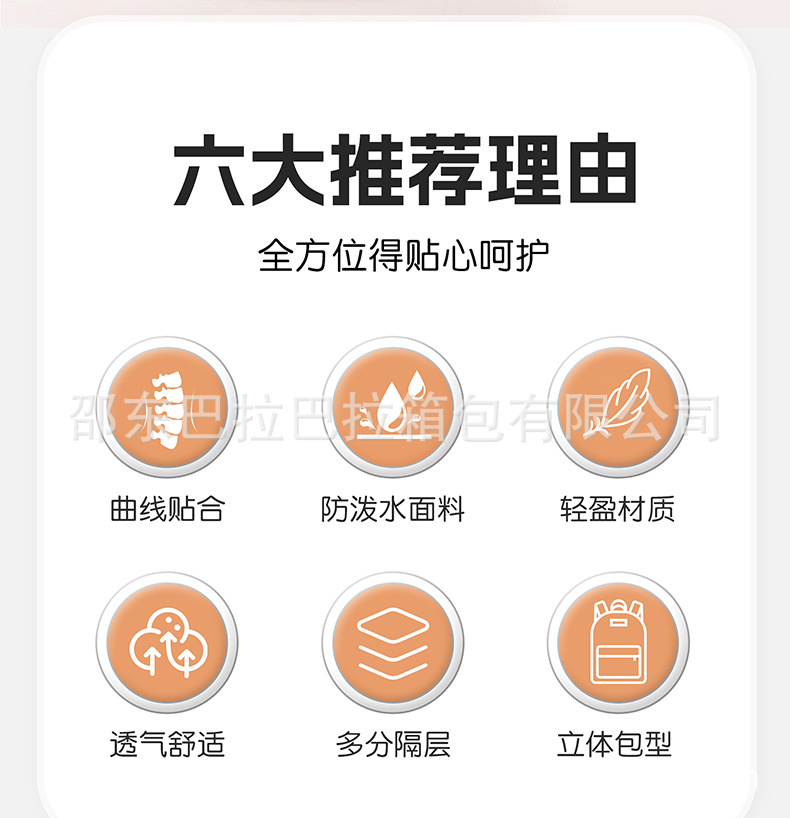 六大推荐理由

全方位得贴心呵护

曲线贴合

防泼水面料

轻盈材质

透气舒适

多分隔层

立体包型

邵东巴拉巴拉箱包有限公司