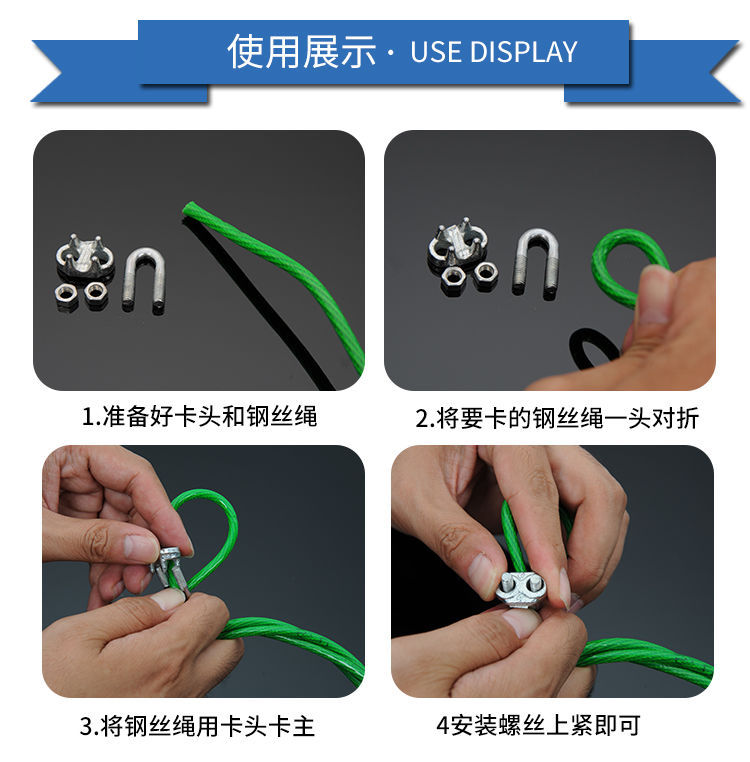 使用展示 · USE DISPLAY

1.准备好卡头和钢丝绳

2.将要卡的钢丝绳一头对折

3.将钢丝绳用卡头卡主

4安装螺丝上紧即可