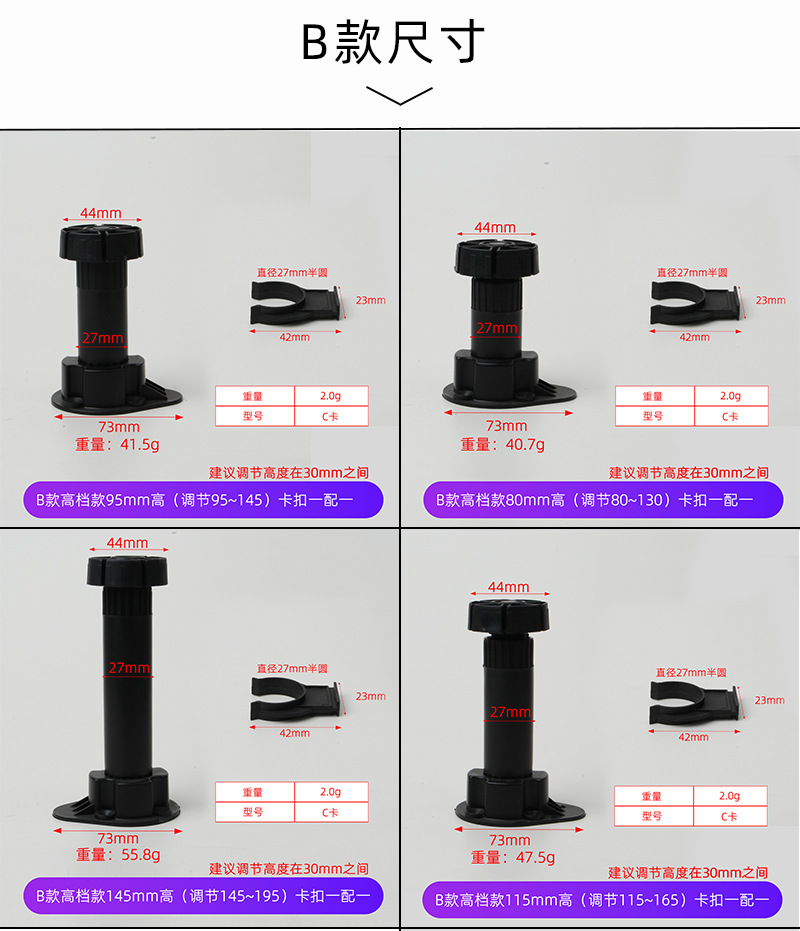 B款尺寸

44mm

27mm

73mm
重量：41.5g

直径27mm半圆

23mm

42mm

| 重量 | 2.0g |
|---|---|
| 型号 | C卡 |

建议调节高度在30mm之间

B款高档款95mm高（调节95~145）卡扣一配一

44mm

27mm

73mm
重量：40.7g

直径27mm半圆

23mm

42mm

| 重量 | 2.0g |
|---|---|
| 型号 | C卡 |

建议调节高度在30mm之间

B款高档款80mm高（调节80~130）卡扣一配一

44mm

27mm

73mm
重量：55.8g

直径27mm半圆

23mm

42mm

| 重量 | 2.0g |
|---|---|
| 型号 | C卡 |

建议调节高度在30mm之间

B款高档款145mm高（调节145~195）卡扣一配一

44mm

27mm

73mm
重量：47.5g

直径27mm半圆

23mm

42mm

| 重量 | 2.0g |
|---|---|
| 型号 | C卡 |

建议调节高度在30mm之间

B款高档款115mm高（调节115~165）卡扣一配一