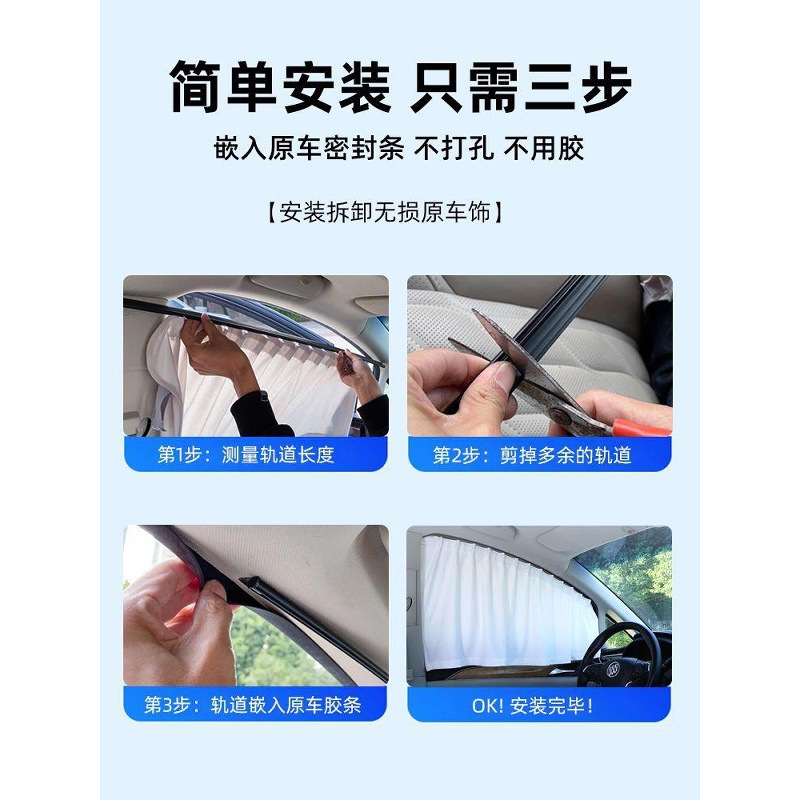 简单安装 只需三步

嵌入原车密封条 不打孔 不用胶

【安装拆卸无损原车饰】

第1步：测量轨道长度

第2步：剪掉多余的轨道

第3步：轨道嵌入原车胶条

OK! 安装完毕!