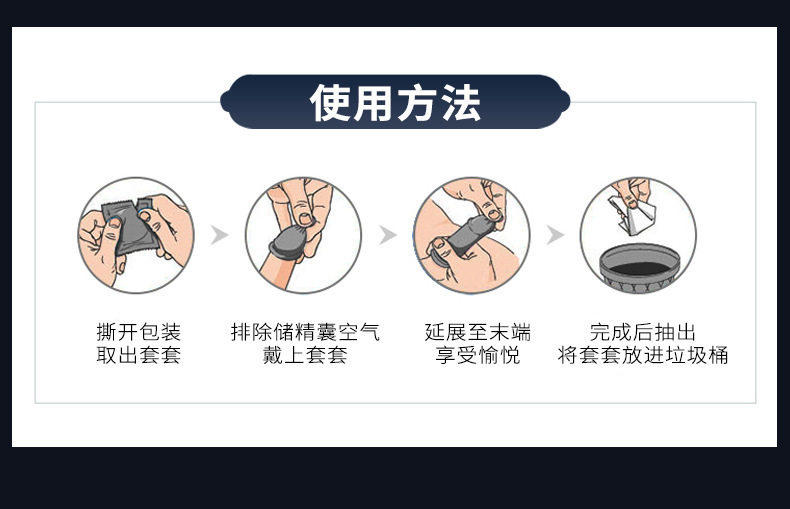 使用方法

撕开包装
取出套套

排除储精囊空气
戴上套套

延展至末端
享受愉悦

完成后抽出
将套套放进垃圾桶