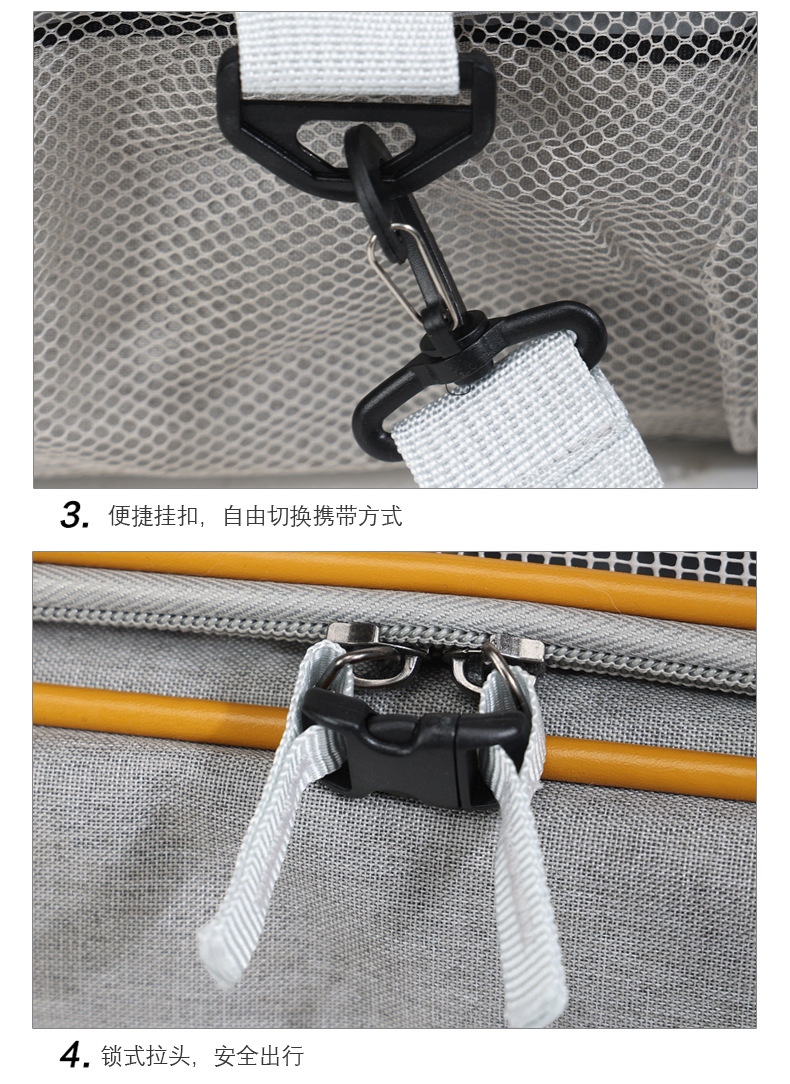 3. 便捷挂扣，自由切换携带方式

4. 锁式拉头，安全出行