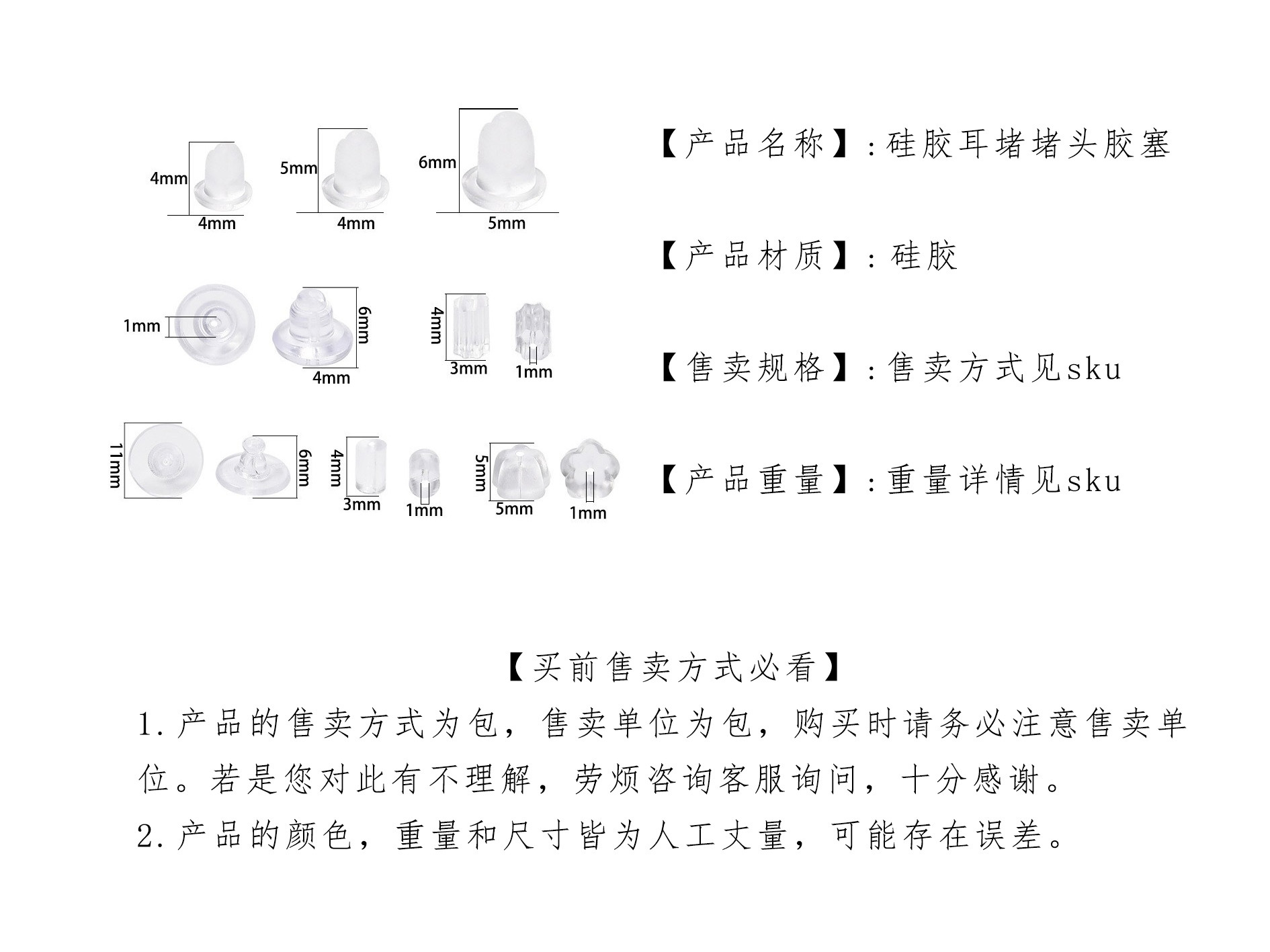 4mm
4mm
5mm
4mm
6mm
5mm

1mm
6mm
4mm
4mm
3mm
1mm

11mm
6mm
4mm
3mm
1mm
5mm
5mm
1mm

【产品名称】:硅胶耳堵堵头胶塞

【产品材质】:硅胶

【售卖规格】:售卖方式见sku

【产品重量】:重量详情见sku

【买前售卖方式必看】

1.产品的售卖方式为包，售卖单位为包，购买时请务必注意售卖单位。若是您对此有不理解，劳烦咨询客服询问，十分感谢。

2.产品的颜色，重量和尺寸皆为人工丈量，可能存在误差。