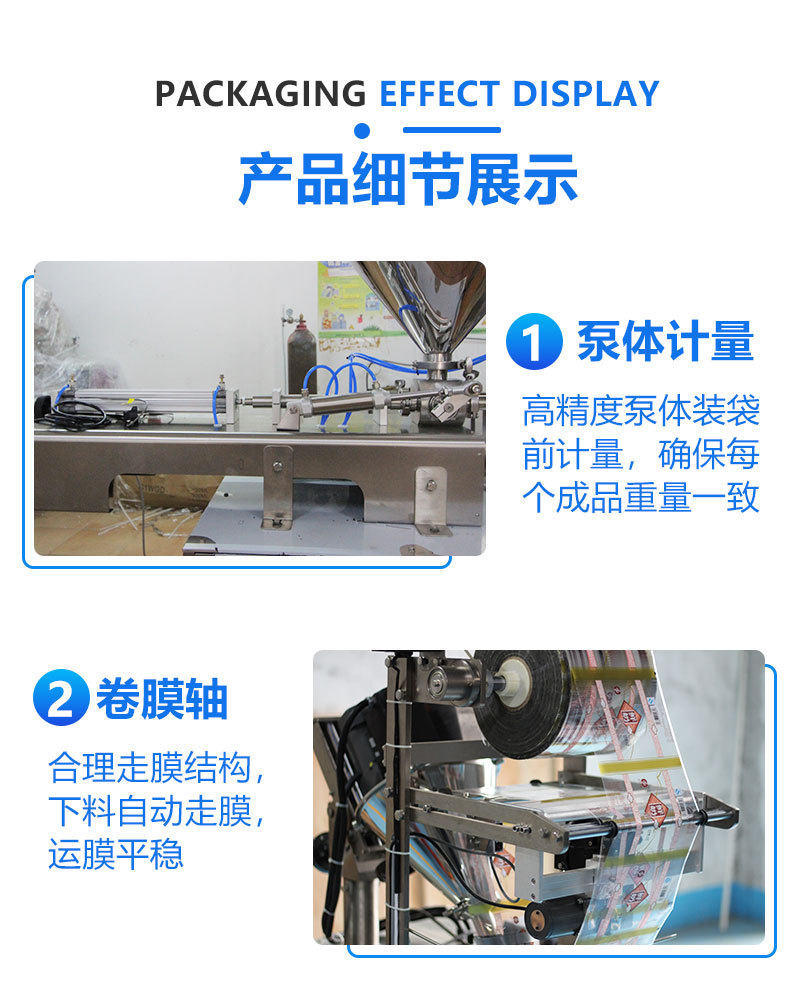 PACKAGING EFFECT DISPLAY

产品细节展示

1 泵体计量

高精度泵体装袋前计量，确保每个成品重量一致

2 卷膜轴

合理走膜结构，下料自动走膜，运膜平稳