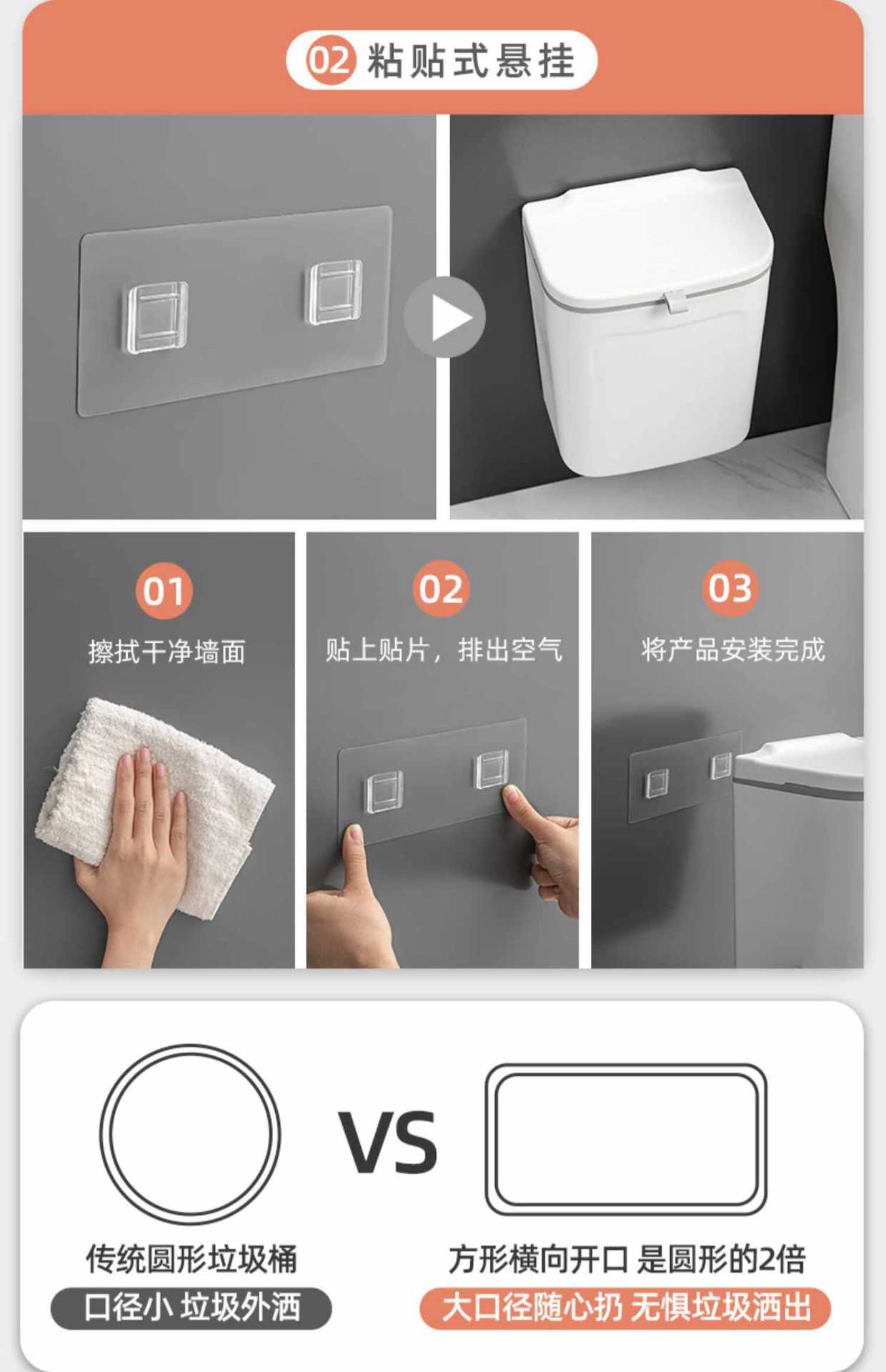 02 粘贴式悬挂

01
擦拭干净墙面

02
贴上贴片，排出空气

03
将产品安装完成

VS

传统圆形垃圾桶
口径小 垃圾外洒

方形横向开口 是圆形的2倍
大口径随心扔 无惧垃圾洒出