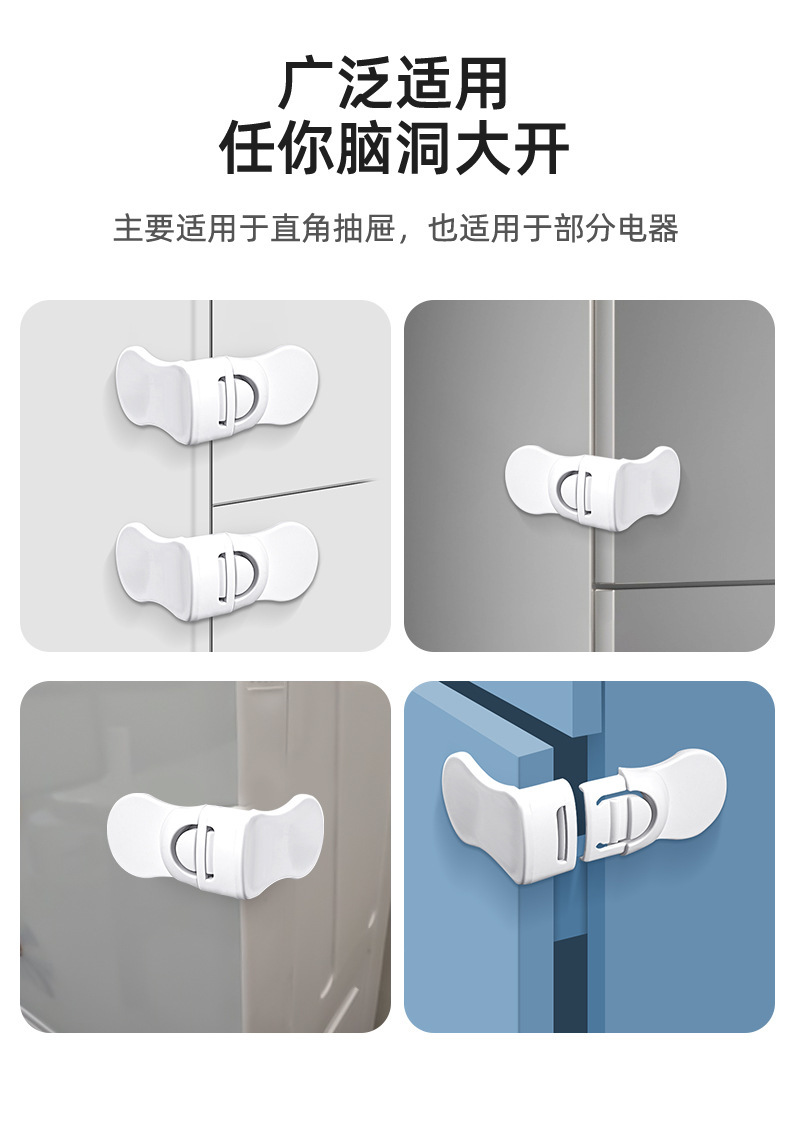 广泛适用
任你脑洞大开

主要适用于直角抽屉，也适用于部分电器