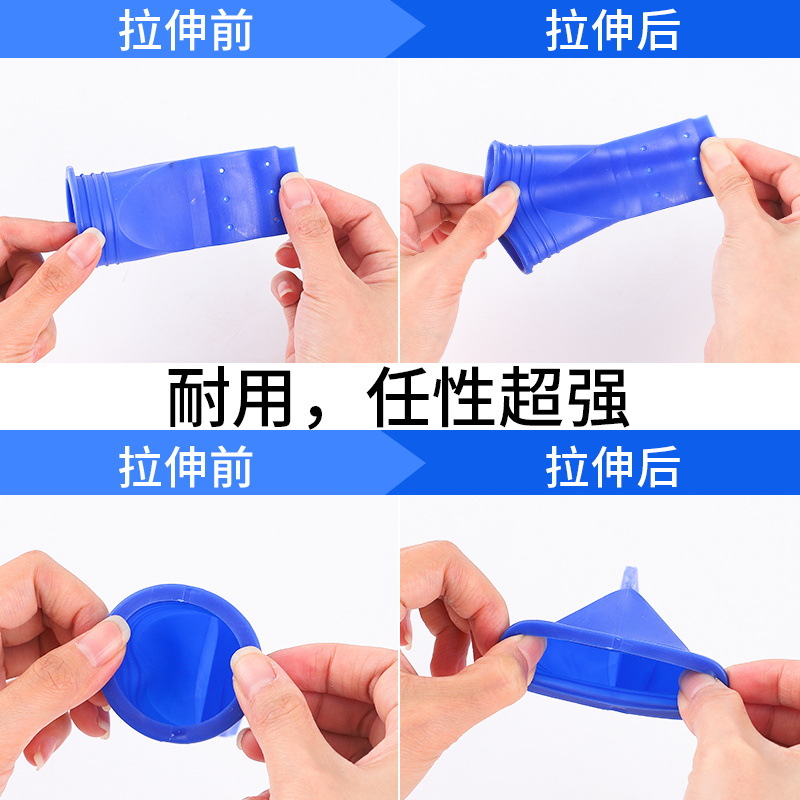 拉伸前

拉伸后

耐用，任性超强

拉伸前

拉伸后