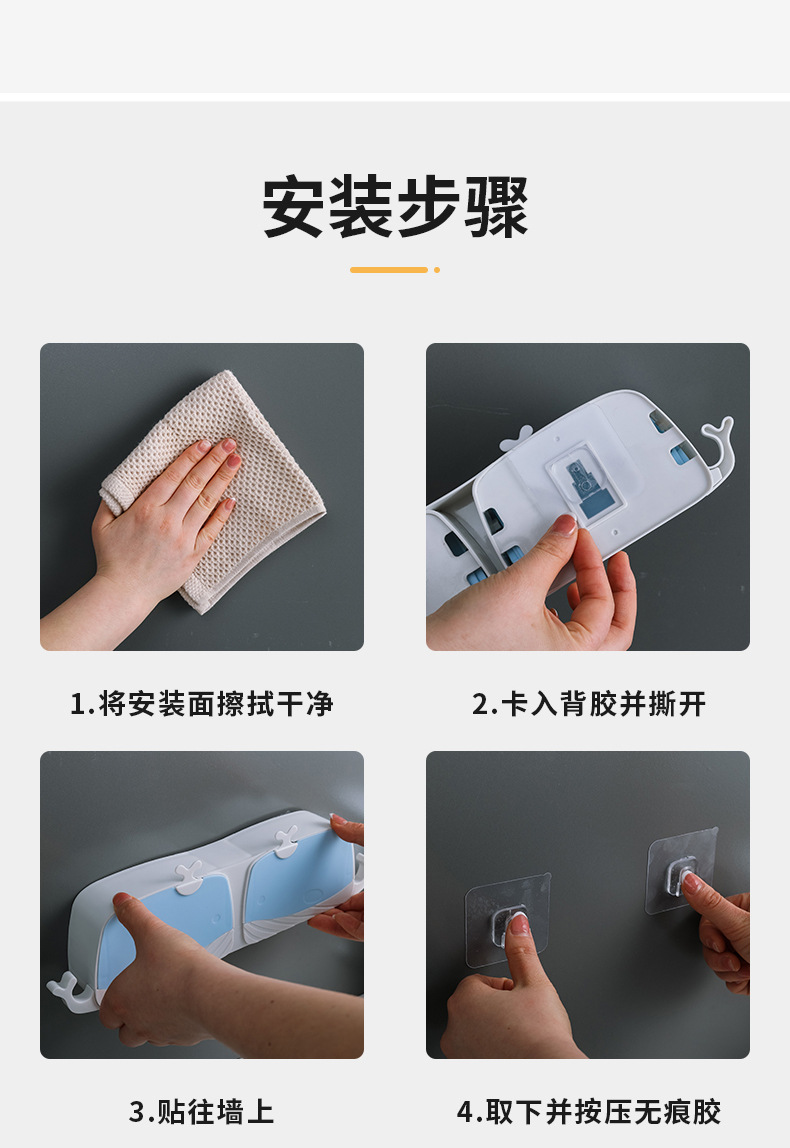 安装步骤

1.将安装面擦拭干净

2.卡入背胶并撕开

3.贴往墙上

4.取下并按压无痕胶