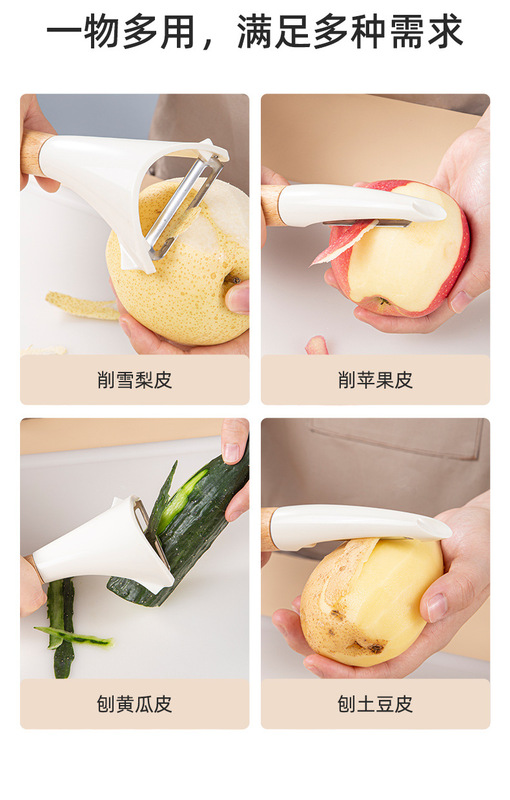 一物多用，满足多种需求

削雪梨皮

削苹果皮

刨黄瓜皮

刨土豆皮