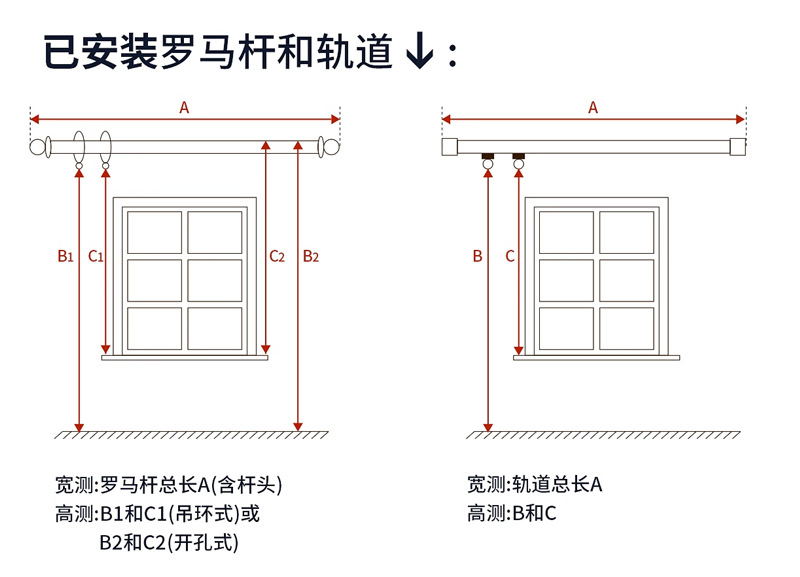 已安装罗马杆和轨道↓:

A

B1 C1 C2 B2

宽测:罗马杆总长A(含杆头)
高测:B1和C1(吊环式)或
B2和C2(开孔式)

A

B C

宽测:轨道总长A
高测:B和C