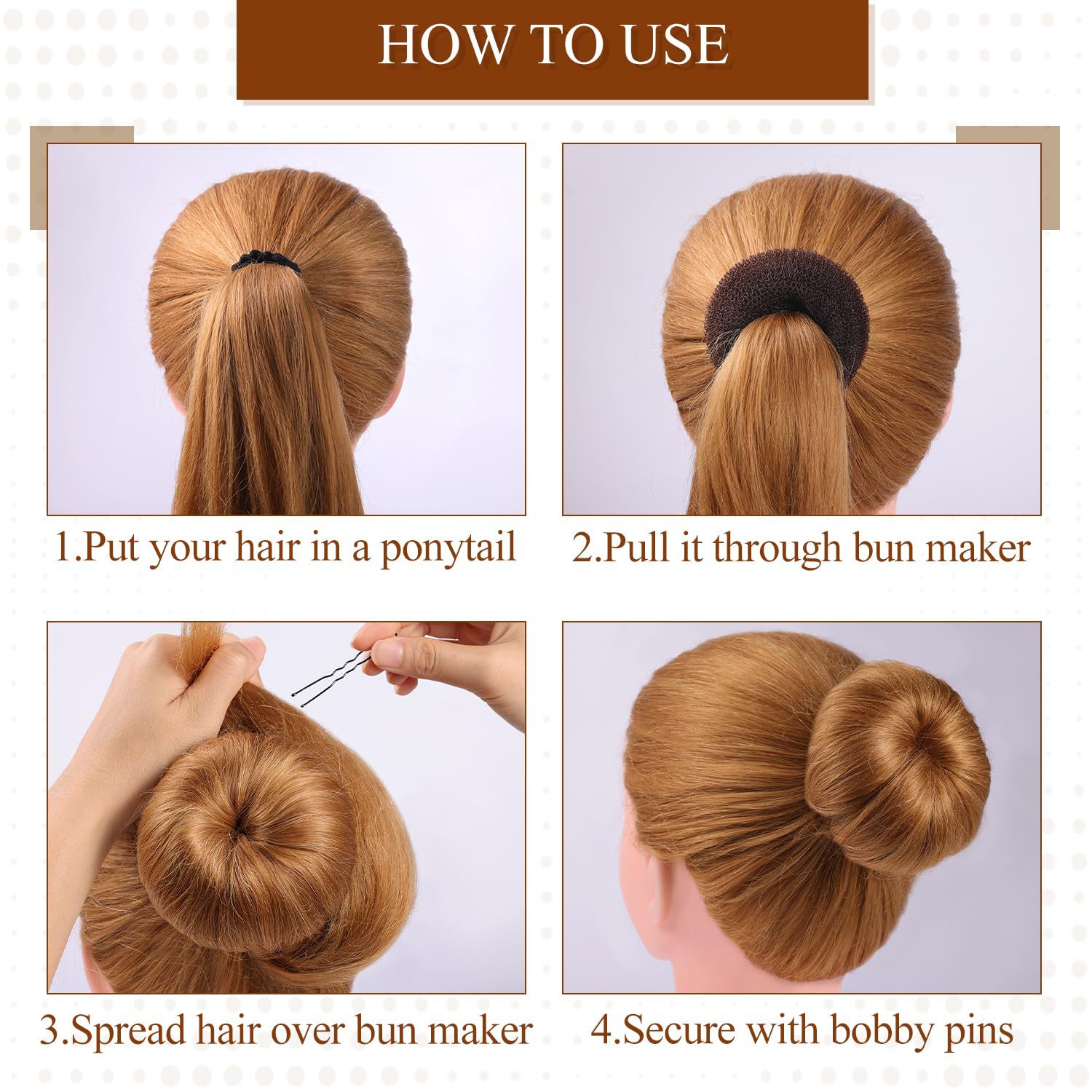 HOW TO USE

1.Put your hair in a ponytail

2.Pull it through bun maker

3.Spread hair over bun maker

4.Secure with bobby pins