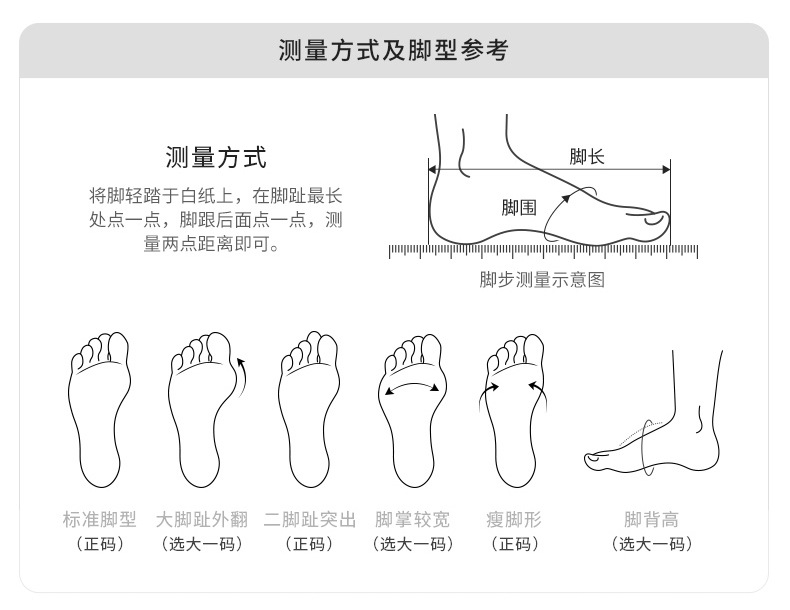 测量方式及脚型参考

测量方式

将脚轻踏于白纸上，在脚趾最长处点一点，脚跟后面点一点，测量两点距离即可。

脚长

脚围

脚步测量示意图

标准脚型
（正码）

大脚趾外翻
（选大一码）

二脚趾突出
（正码）

脚掌较宽
（选大一码）

瘦脚形
（正码）

脚背高
（选大一码）