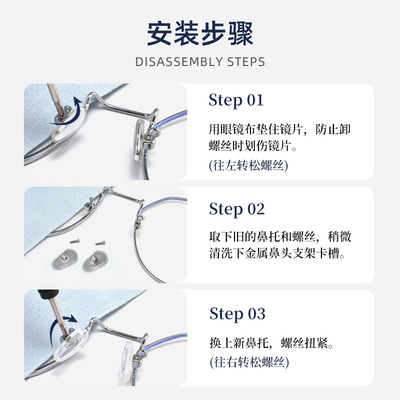 安装步骤
DISASSEMBLY STEPS

Step 01
用眼镜布垫住镜片，防止卸螺丝时划伤镜片。
(往左转松螺丝)

Step 02
取下旧的鼻托和螺丝，稍微清洗下金属鼻头支架卡槽。

Step 03
换上新鼻托，螺丝扭紧。
(往右转松螺丝)