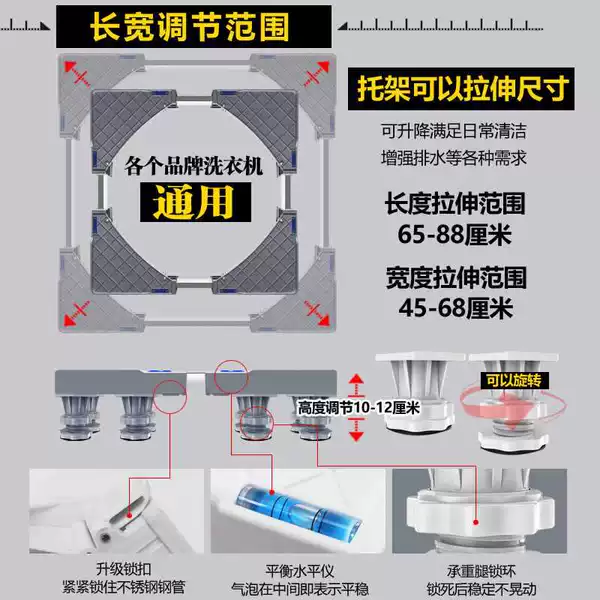 长宽调节范围

各个品牌洗衣机

通用

托架可以拉伸尺寸

可升降满足日常清洁
增强排水等各种需求

长度拉伸范围
65-88厘米

宽度拉伸范围
45-68厘米

高度调节10-12厘米

可以旋转

升级锁扣
紧紧锁住不锈钢钢管

平衡水平仪
气泡在中间即表示平稳

承重腿锁环
锁死后稳定不晃动