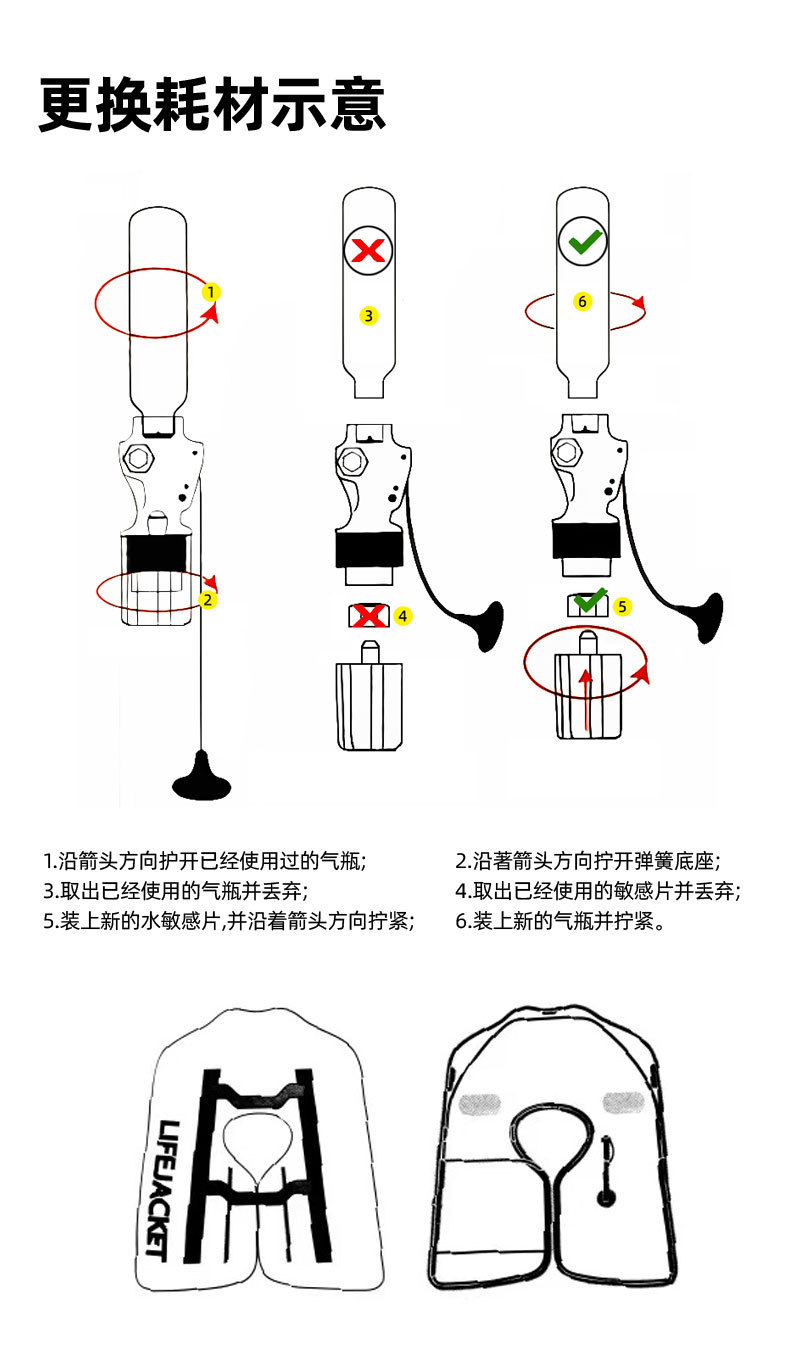 更换耗材示意

1
2
3
4
6
5

1.沿箭头方向护开已经使用过的气瓶;
3.取出已经使用的气瓶并丢弃;
5.装上新的水敏感片,并沿着箭头方向拧紧;

2.沿著箭头方向拧开弹簧底座;
4.取出已经使用的敏感片并丢弃;
6.装上新的气瓶并拧紧。

LIFEJACKET