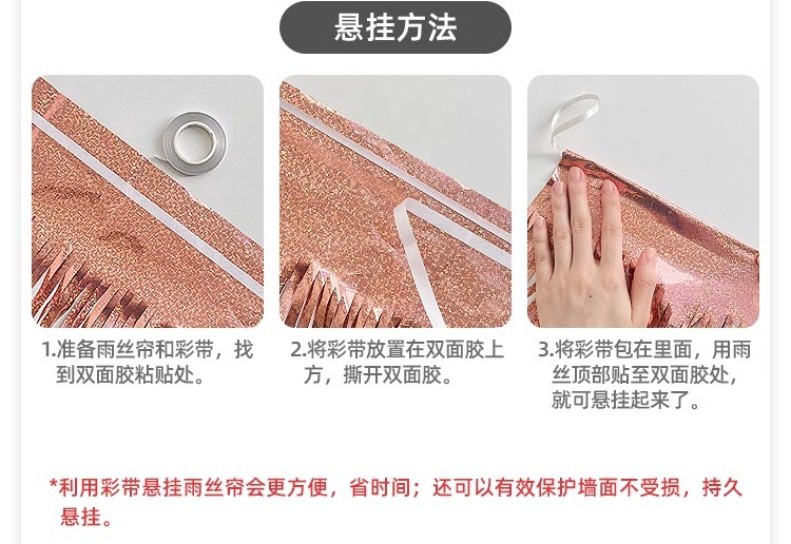 悬挂方法

1.准备雨丝帘和彩带，找到双面胶粘贴处。

2.将彩带放置在双面胶上方，撕开双面胶。

3.将彩带包在里面，用雨丝顶部贴至双面胶处，就可悬挂起来了。

*利用彩带悬挂雨丝帘会更方便，省时间；还可以有效保护墙面不受损，持久悬挂。