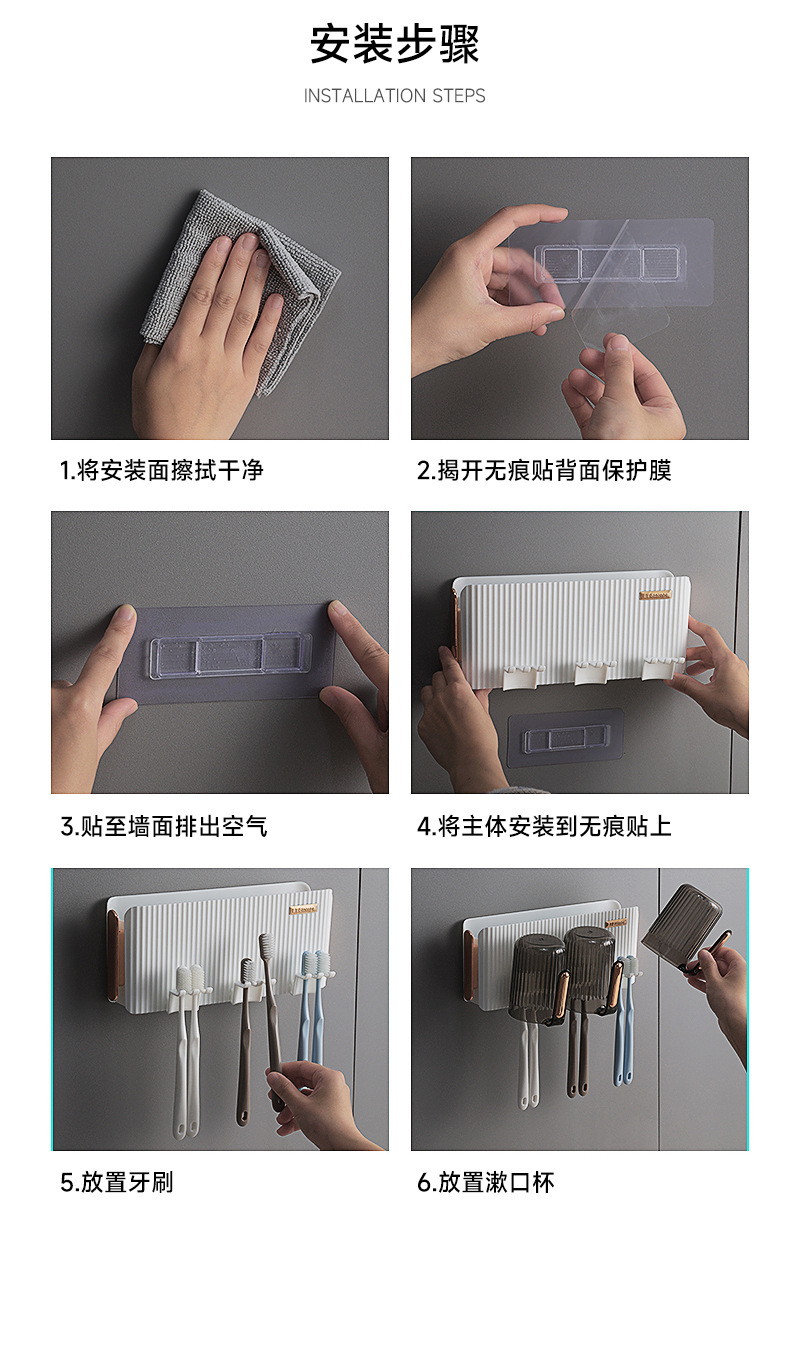 安装步骤
INSTALLATION STEPS

1.将安装面擦拭干净

2.揭开无痕贴背面保护膜

3.贴至墙面排出空气

4.将主体安装到无痕贴上

5.放置牙刷

6.放置漱口杯