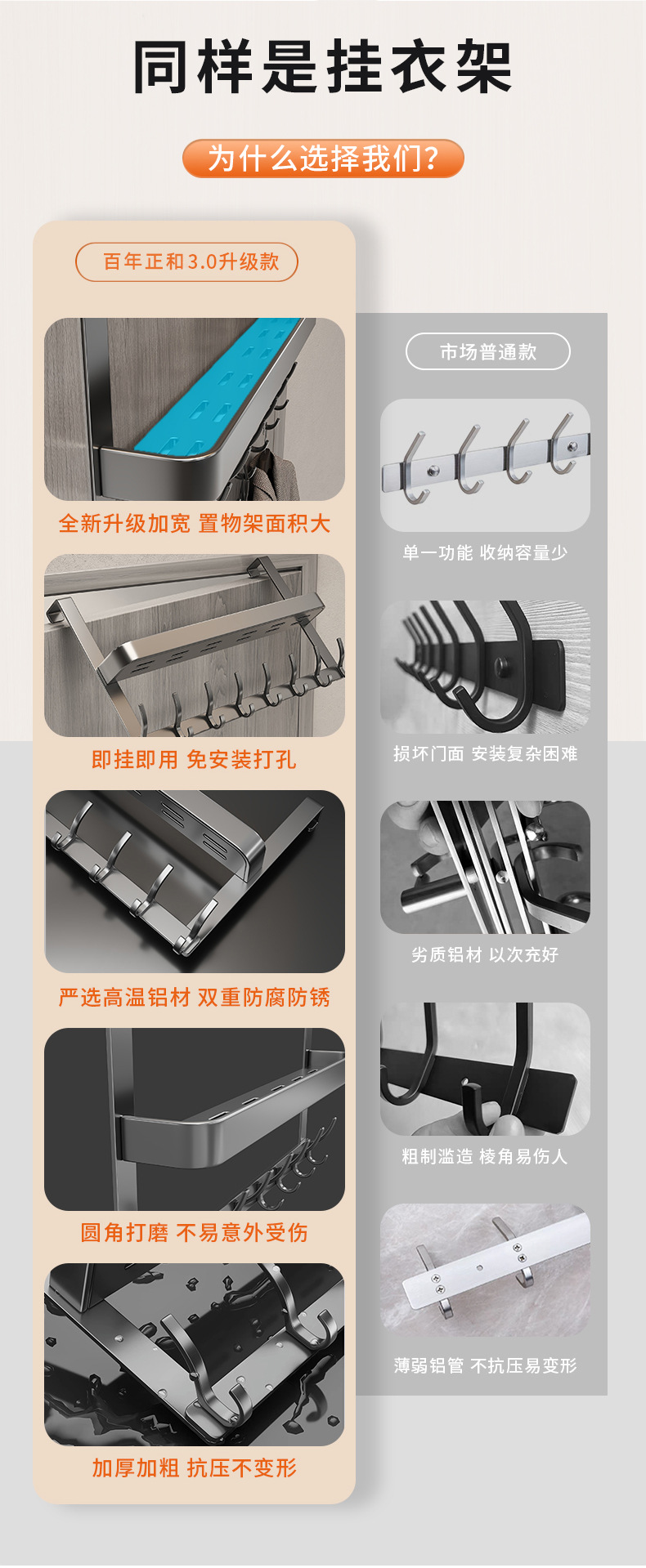 同样是挂衣架

为什么选择我们?

百年正和3.0升级款

全新升级加宽 置物架面积大

即挂即用 免安装打孔

严选高温铝材 双重防腐防锈

圆角打磨 不易意外受伤

加厚加粗 抗压不变形

市场普通款

单一功能 收纳容量少

损坏门面 安装复杂困难

劣质铝材 以次充好

粗制滥造 棱角易伤人

薄弱铝管 不抗压易变形