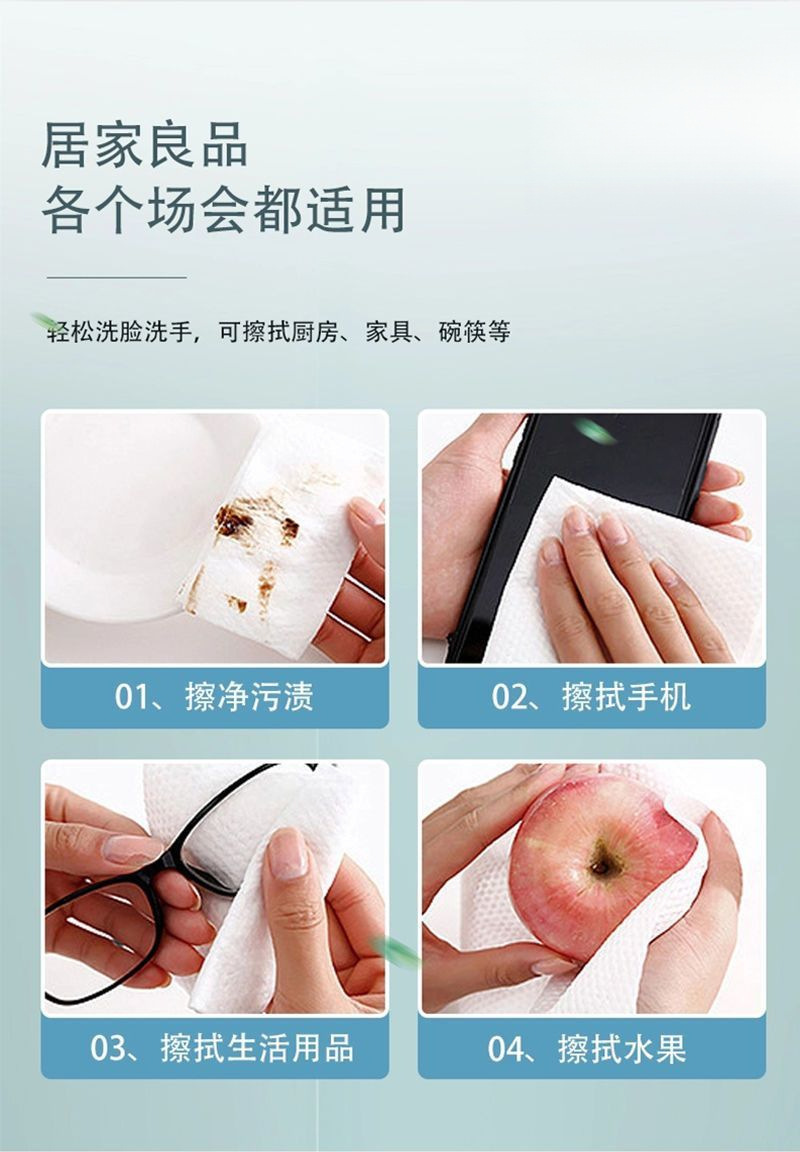 居家良品
各个场会都适用

轻松洗脸洗手，可擦拭厨房、家具、碗筷等

01、擦净污渍

02、擦拭手机

03、擦拭生活用品

04、擦拭水果