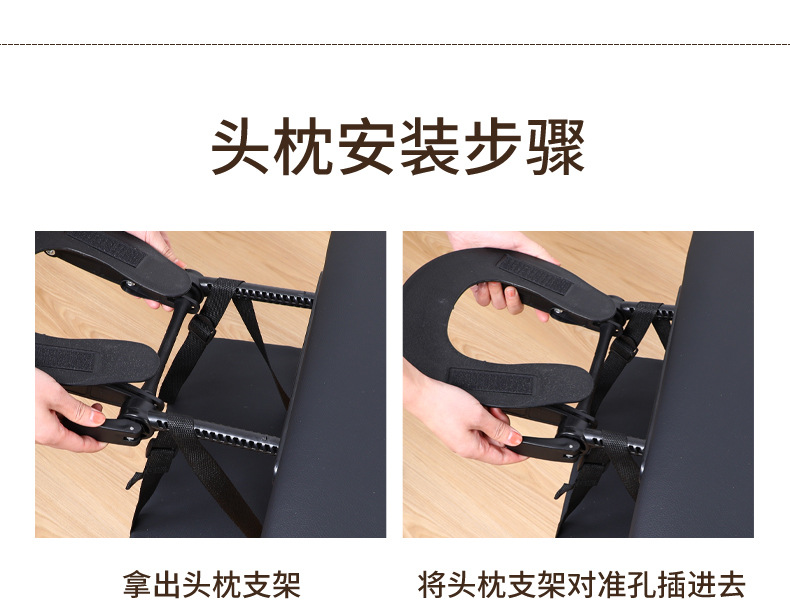 头枕安装步骤

拿出头枕支架

将头枕支架对准孔插进去