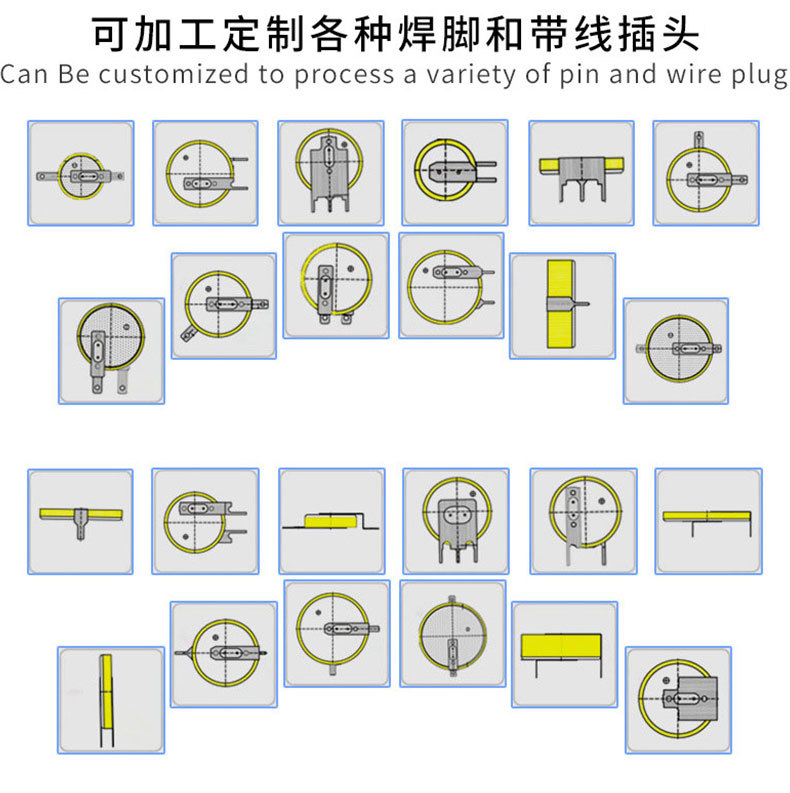 可加工定制各种焊脚和带线插头
Can Be customized to process a variety of pin and wire plug