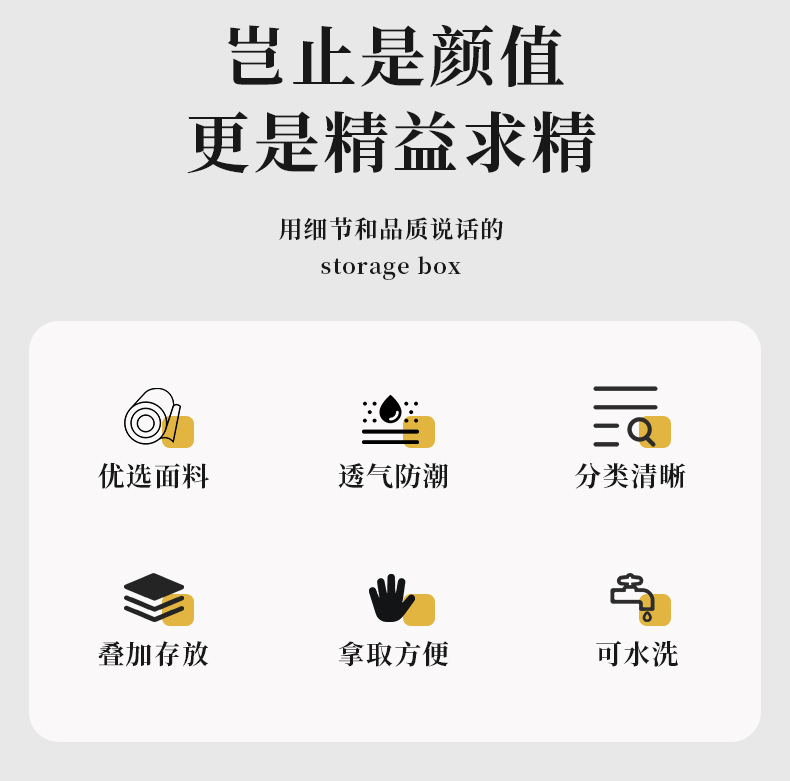 岂止是颜值
更是精益求精

用细节和品质说话的
storage box

优选面料

透气防潮

分类清晰

叠加存放

拿取方便

可水洗