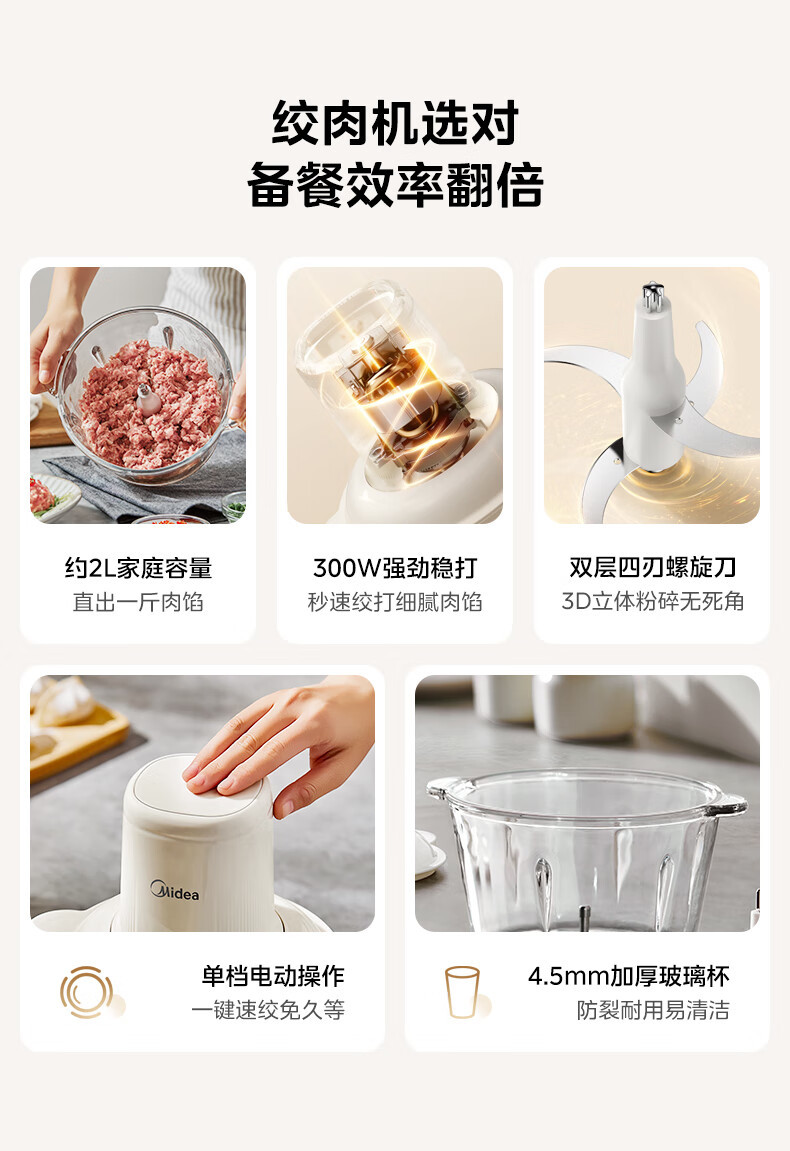 绞肉机选对
备餐效率翻倍

约2L家庭容量
直出一斤肉馅

300W强劲稳打
秒速绞打细腻肉馅

双层四刃螺旋刀
3D立体粉碎无死角

Midea

单档电动操作
一键速绞免久等

4.5mm加厚玻璃杯
防裂耐用易清洁