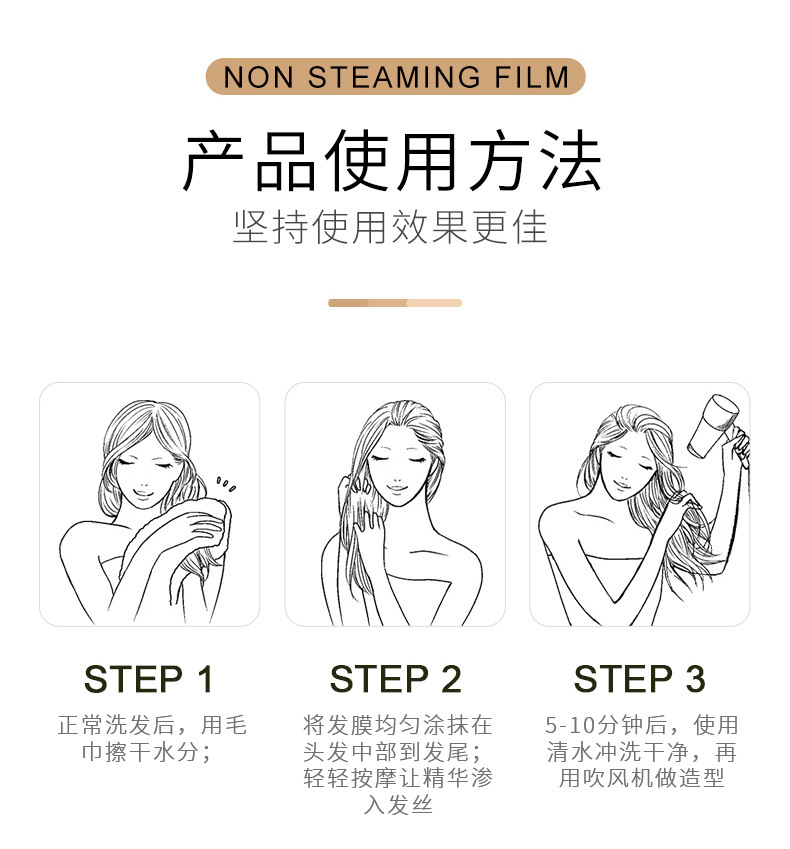 NON STEAMING FILM

产品使用方法

坚持使用效果更佳

STEP 1

正常洗发后，用毛巾擦干水分；

STEP 2

将发膜均匀涂抹在头发中部到发尾；轻轻按摩让精华渗入发丝

STEP 3

5-10分钟后，使用清水冲洗干净，再用吹风机做造型