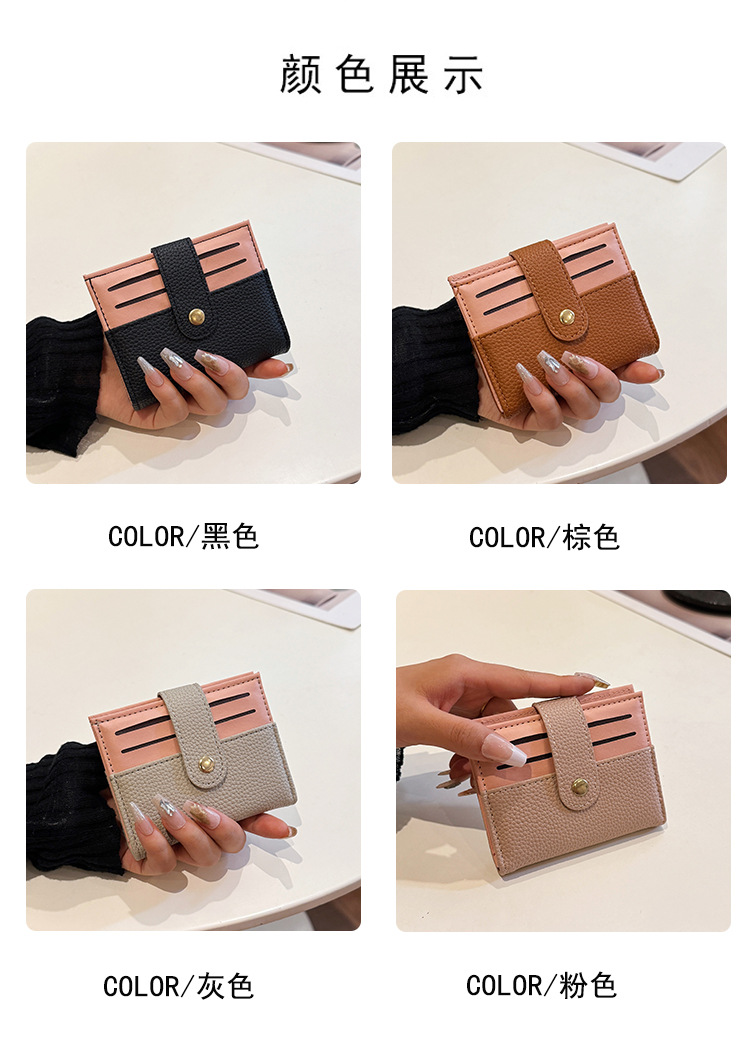 颜色展示

COLOR/黑色

COLOR/棕色

COLOR/灰色

COLOR/粉色