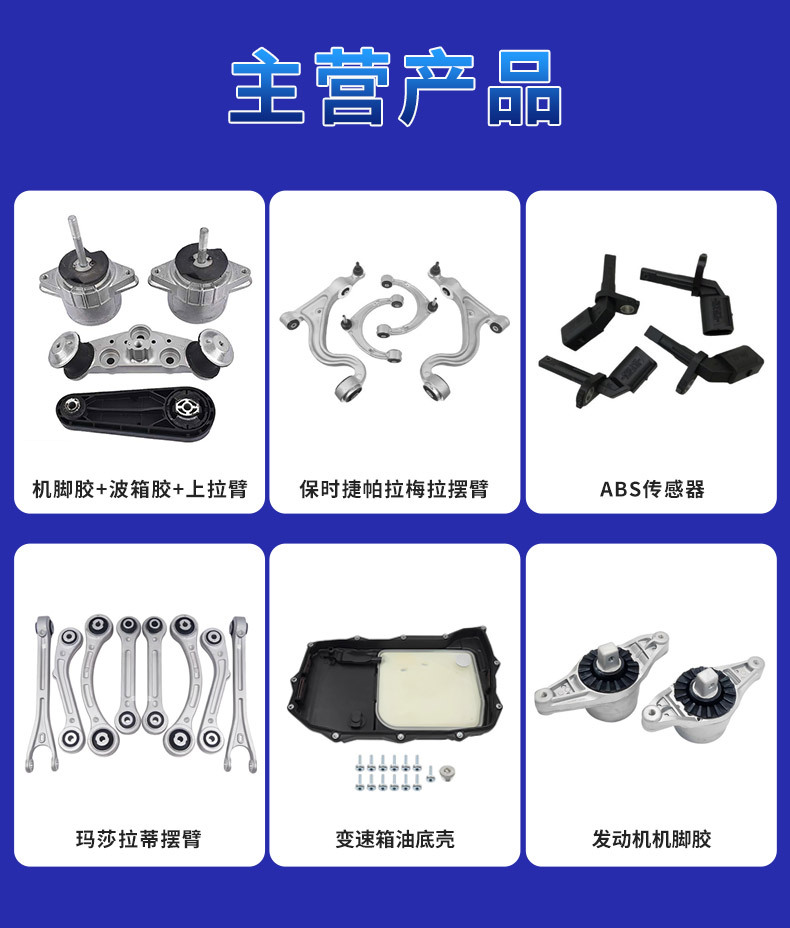 主营产品

机脚胶+波箱胶+上拉臂

保时捷帕拉梅拉摆臂

ABS传感器

玛莎拉蒂摆臂

变速箱油底壳

发动机机脚胶