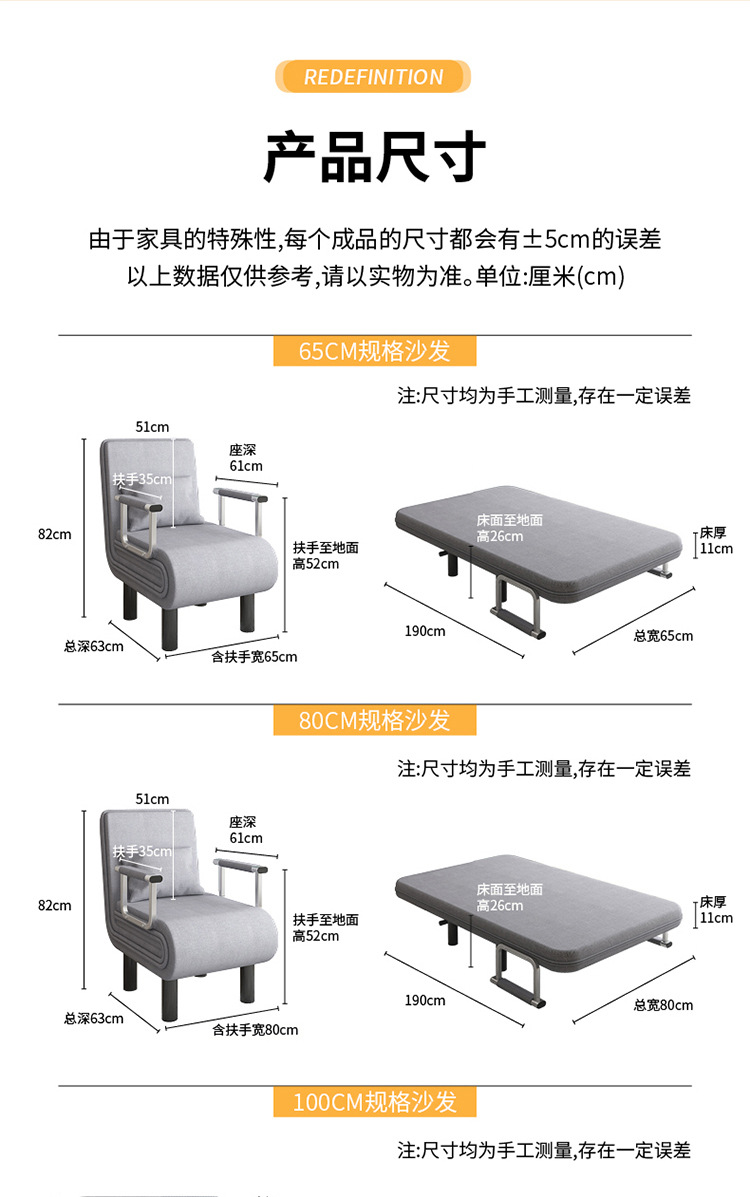 REDEFINITION

产品尺寸

由于家具的特殊性,每个成品的尺寸都会有±5cm的误差
以上数据仅供参考,请以实物为准。单位:厘米(cm)

65CM规格沙发

注:尺寸均为手工测量,存在一定误差

51cm
座深 61cm
扶手35cm
82cm
扶手至地面 高52cm
总深63cm
含扶手宽65cm
床面至地面 高26cm
床厚 11cm
190cm
总宽65cm

80CM规格沙发

注:尺寸均为手工测量,存在一定误差

51cm
座深 61cm
扶手35cm
82cm
扶手至地面 高52cm
总深63cm
含扶手宽80cm
床面至地面 高26cm
床厚 11cm
190cm
总宽80cm

100CM规格沙发

注:尺寸均为手工测量,存在一定误差