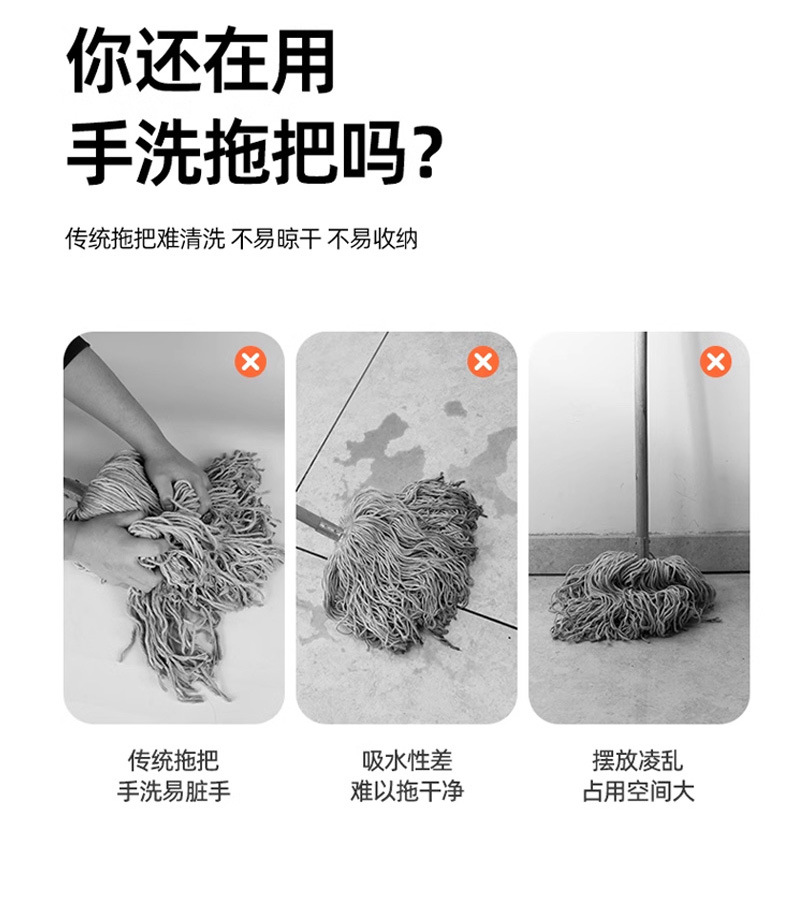 你还在用
手洗拖把吗?

传统拖把难清洗 不易晾干 不易收纳

传统拖把
手洗易脏手

吸水性差
难以拖干净

摆放凌乱
占用空间大