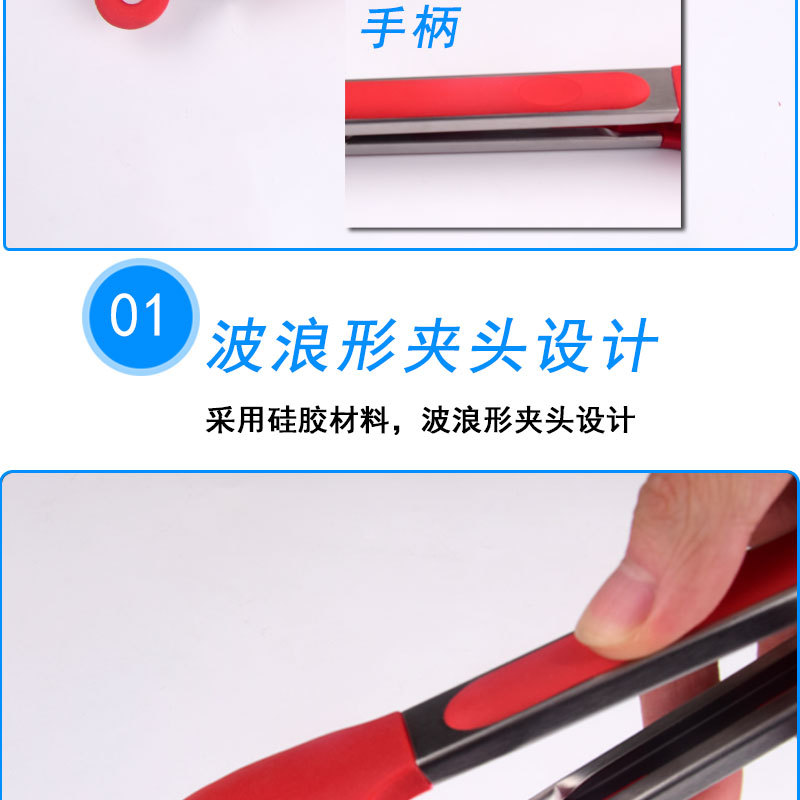 手柄

01

波浪形夹头设计

采用硅胶材料，波浪形夹头设计