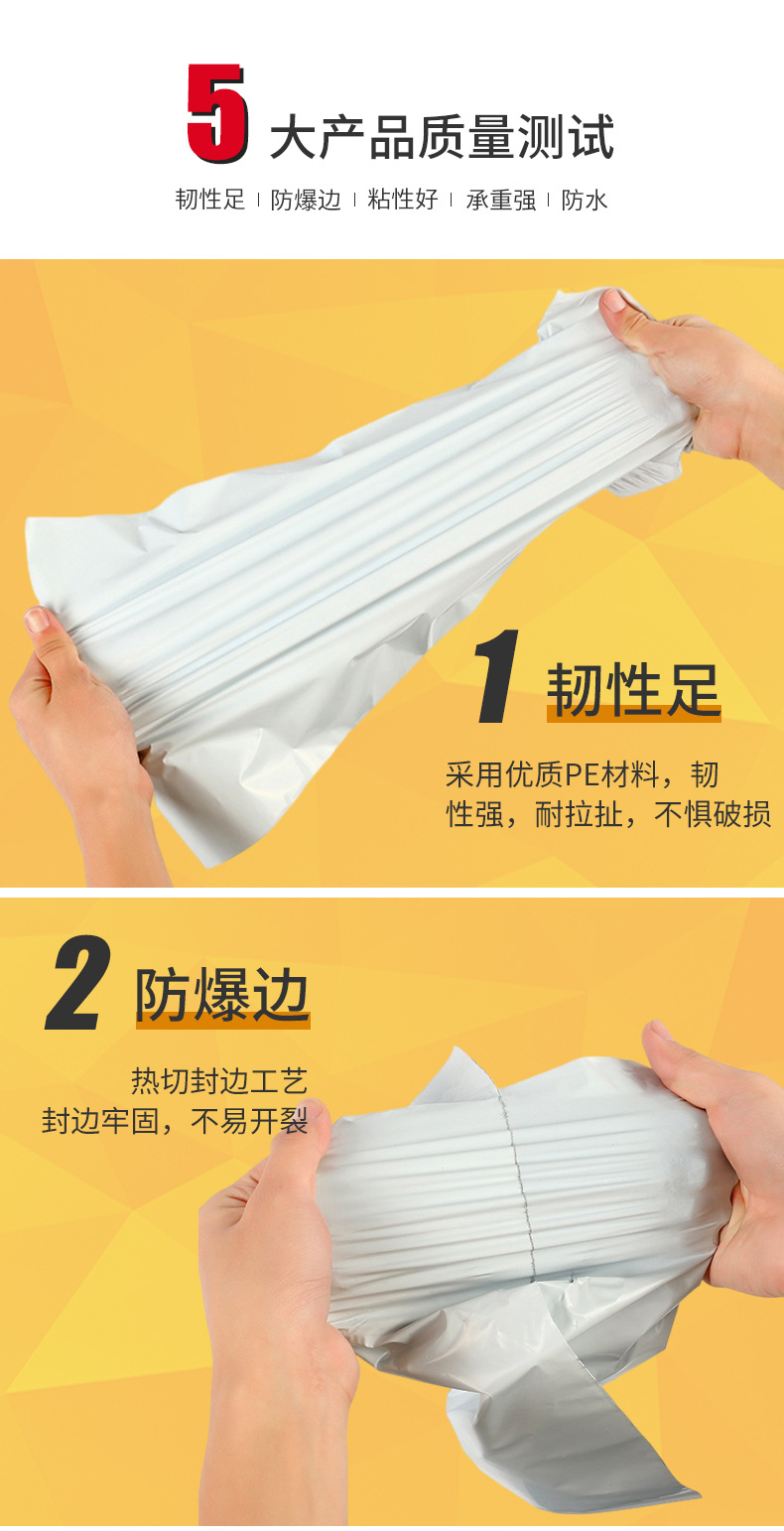 5 大产品质量测试

韧性足 | 防爆边 | 粘性好 | 承重强 | 防水

1 韧性足

采用优质PE材料，韧性强，耐拉扯，不惧破损

2 防爆边

热切封边工艺
封边牢固，不易开裂