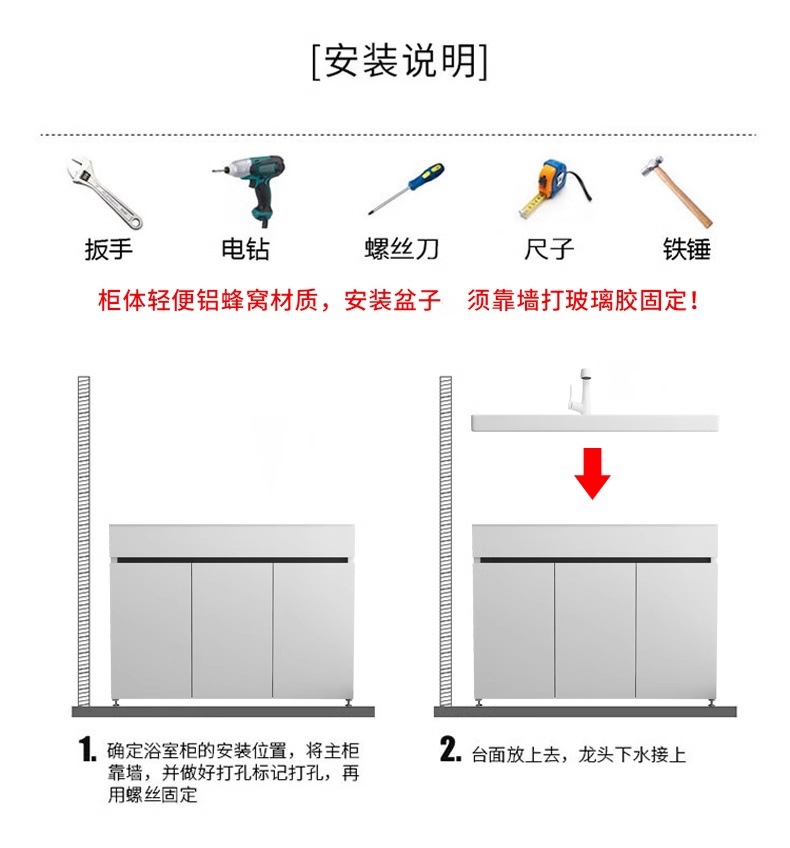 [安装说明]

扳手 电钻 螺丝刀 尺子 铁锤

柜体轻便铝蜂窝材质，安装盆子 须靠墙打玻璃胶固定！

1. 确定浴室柜的安装位置，将主柜靠墙，并做好打孔标记打孔，再用螺丝固定

2. 台面放上去，龙头下水接上