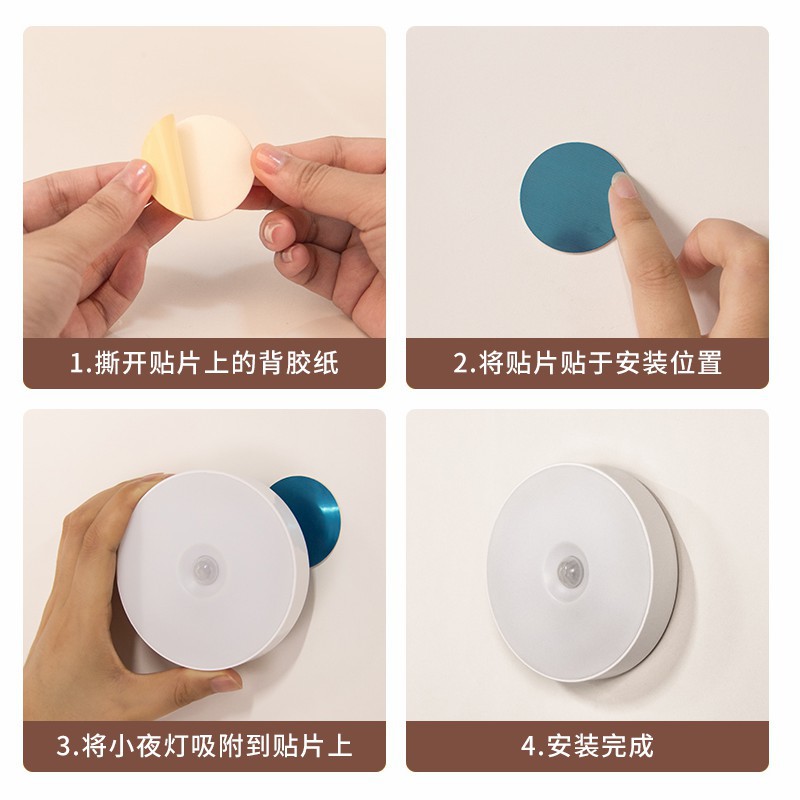 1.撕开贴片上的背胶纸

2.将贴片贴于安装位置

3.将小夜灯吸附到贴片上

4.安装完成