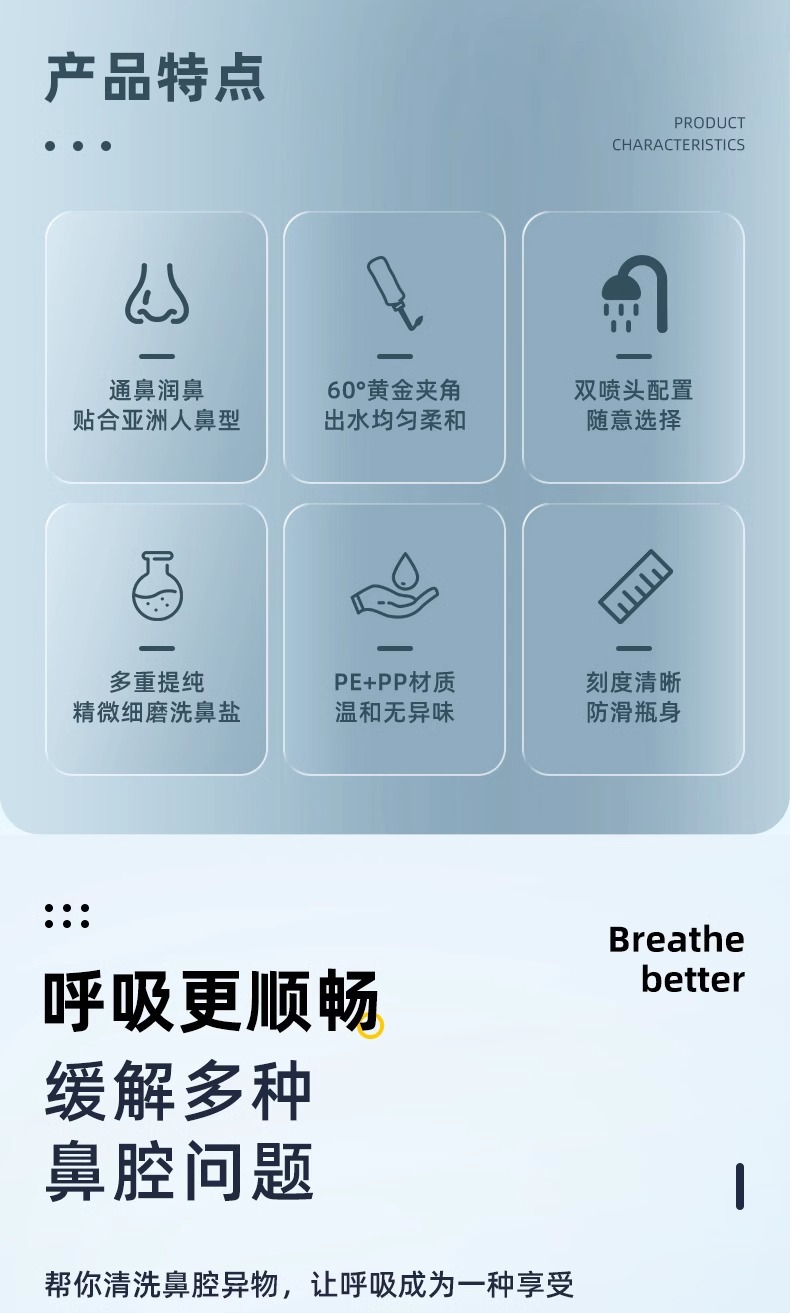 产品特点

PRODUCT
CHARACTERISTICS

通鼻润鼻
贴合亚洲人鼻型

60°黄金夹角
出水均匀柔和

双喷头配置
随意选择

多重提纯
精微细磨洗鼻盐

PE+PP材质
温和无异味

刻度清晰
防滑瓶身

Breathe
better

呼吸更顺畅
缓解多种
鼻腔问题

帮你清洗鼻腔异物，让呼吸成为一种享受