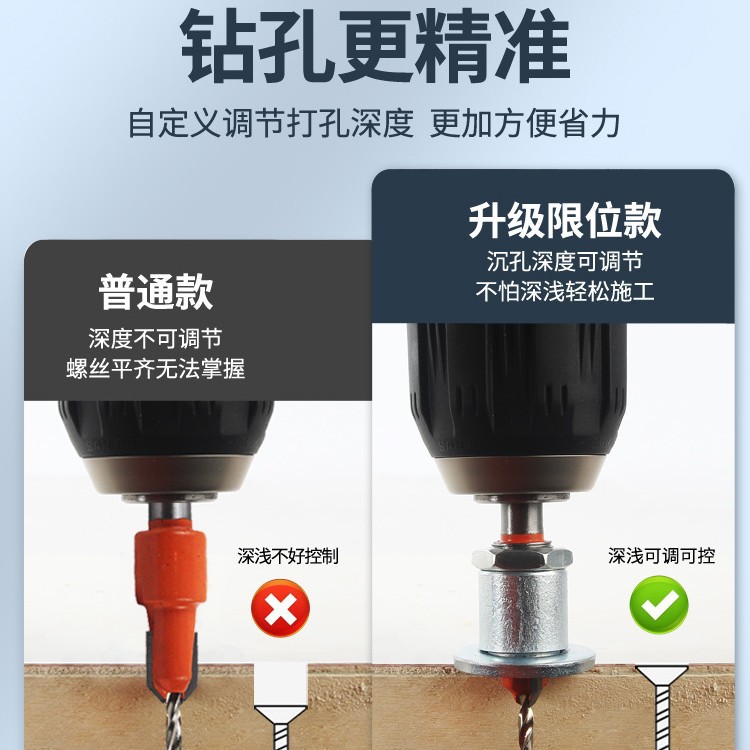 钻孔更精准

自定义调节打孔深度 更加方便省力

普通款

深度不可调节
螺丝平齐无法掌握

深浅不好控制

升级限位款

沉孔深度可调节
不怕深浅轻松施工

深浅可调可控