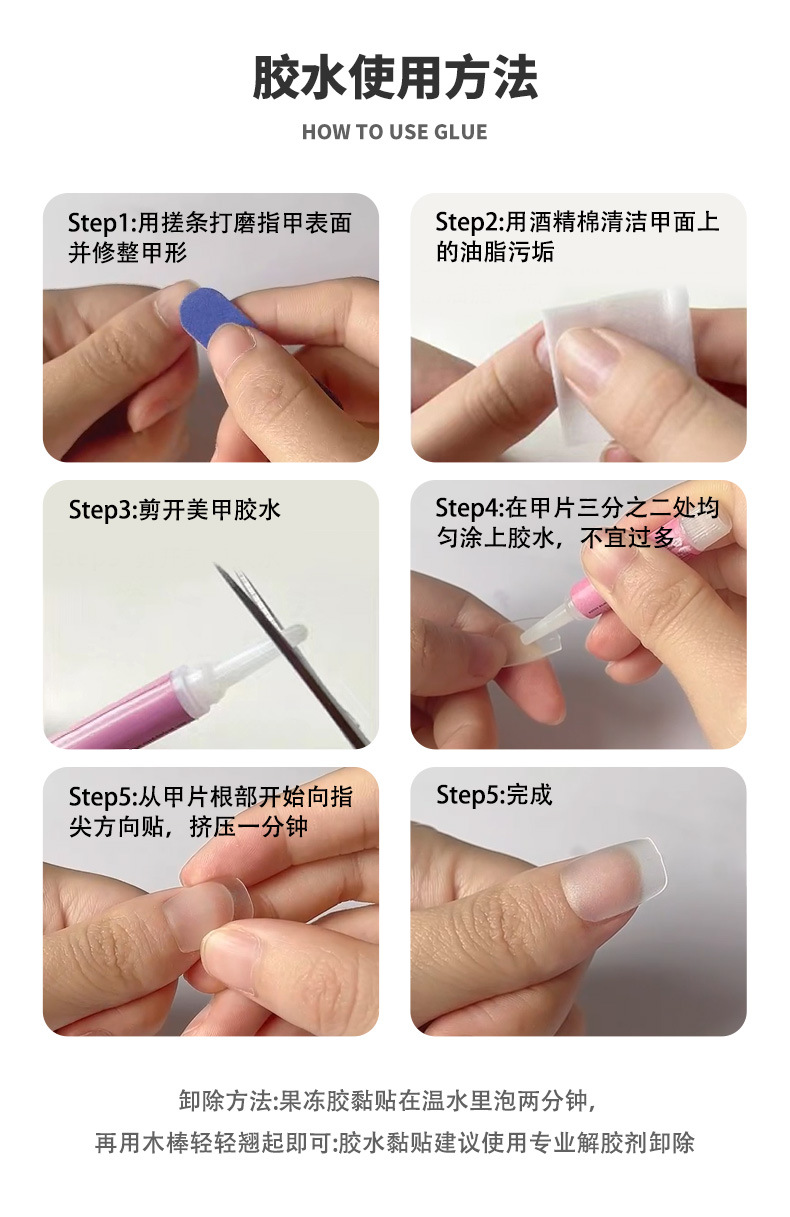 胶水使用方法

HOW TO USE GLUE

Step1:用搓条打磨指甲表面并修整甲形

Step2:用酒精棉清洁甲面上的油脂污垢

Step3:剪开美甲胶水

Step4:在甲片三分之二处均匀涂上胶水，不宜过多

Step5:从甲片根部开始向指尖方向贴，挤压一分钟

Step5:完成

卸除方法:果冻胶黏贴在温水里泡两分钟，
再用木棒轻轻翘起即可:胶水黏贴建议使用专业解胶剂卸除