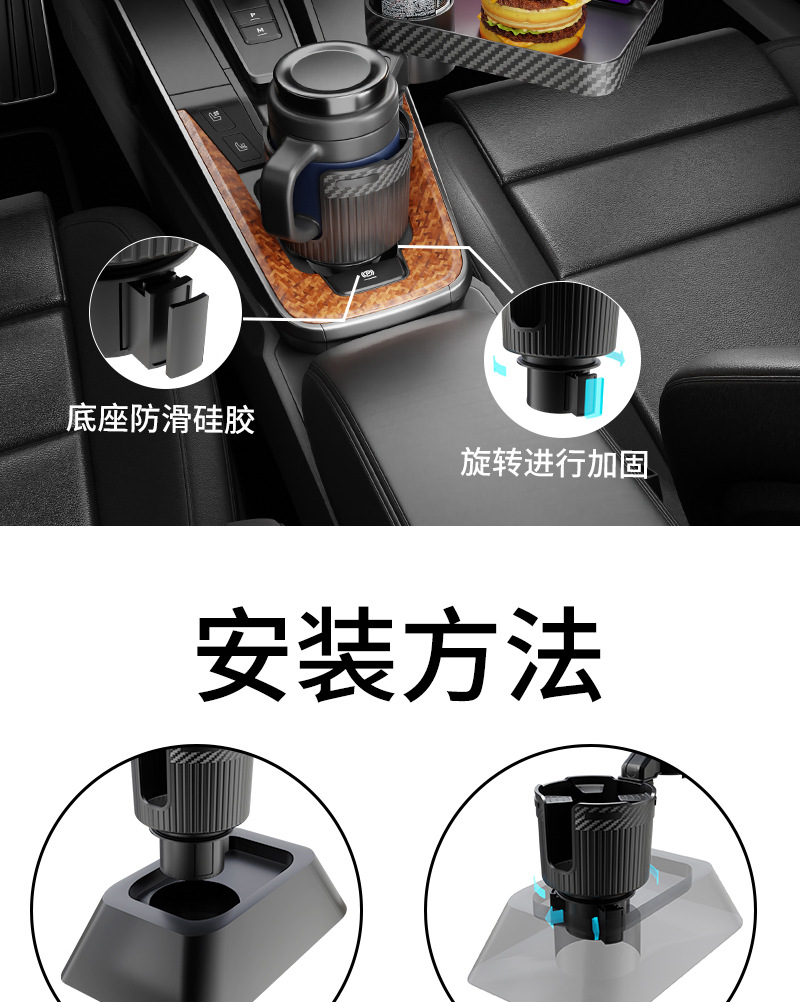 P
M

底座防滑硅胶

旋转进行加固

安装方法