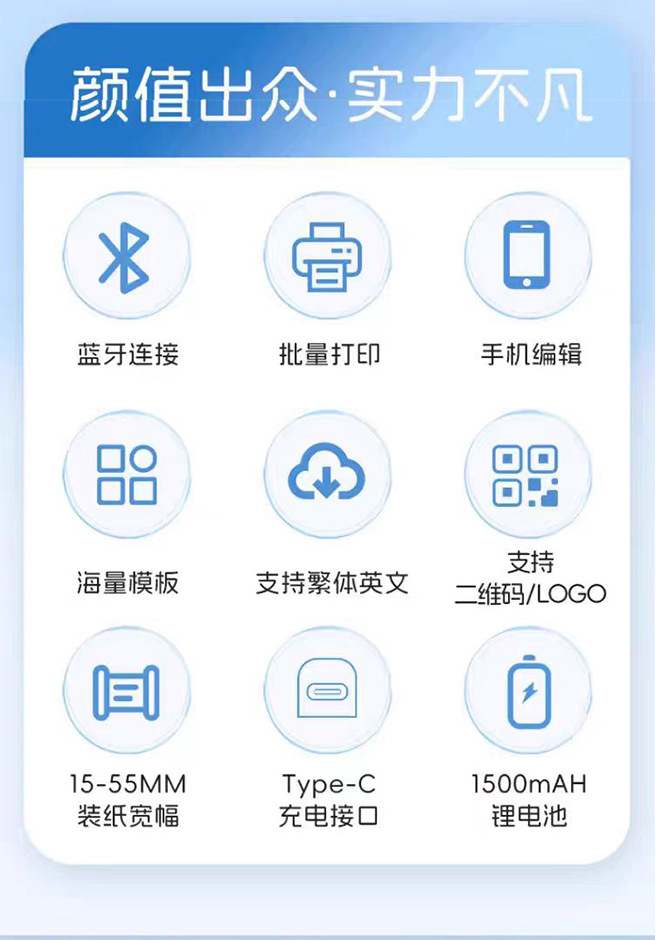 颜值出众·实力不凡

蓝牙连接

批量打印

手机编辑

海量模板

支持繁体英文

支持
二维码/LOGO

15-55MM
装纸宽幅

Type-C
充电接口

1500mAH
锂电池