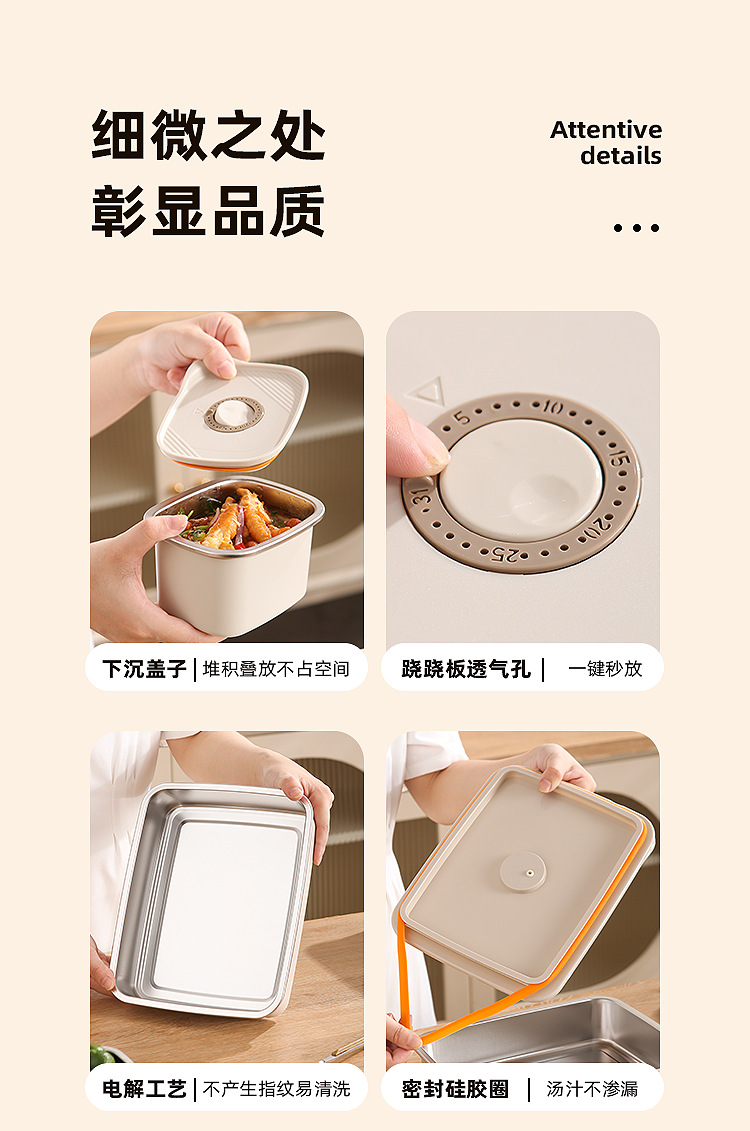 细微之处
彰显品质

Attentive details

...

5 10 15 20 25 31

下沉盖子 | 堆积叠放不占空间

跷跷板透气孔 | 一键秒放

电解工艺 | 不产生指纹易清洗

密封硅胶圈 | 汤汁不渗漏